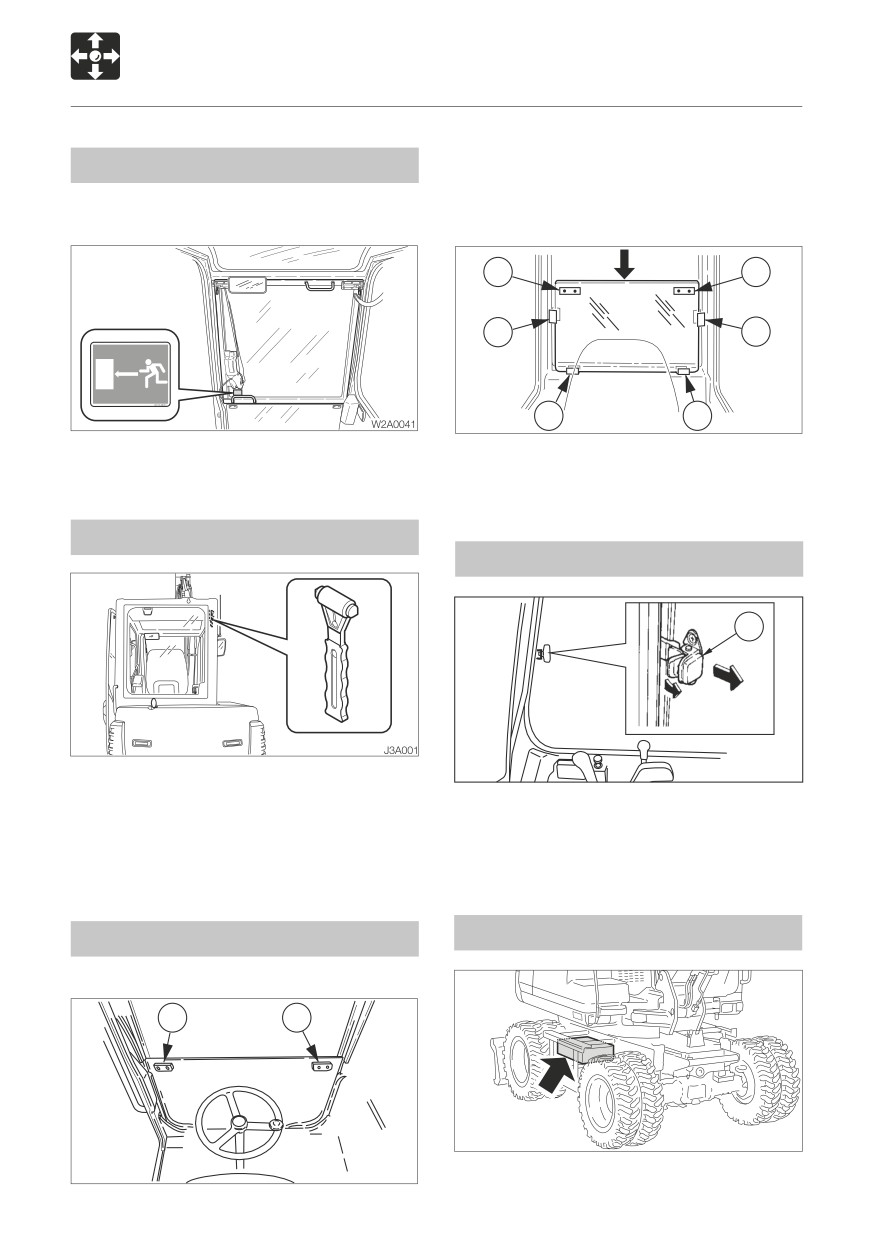 W2A0041

J3A001