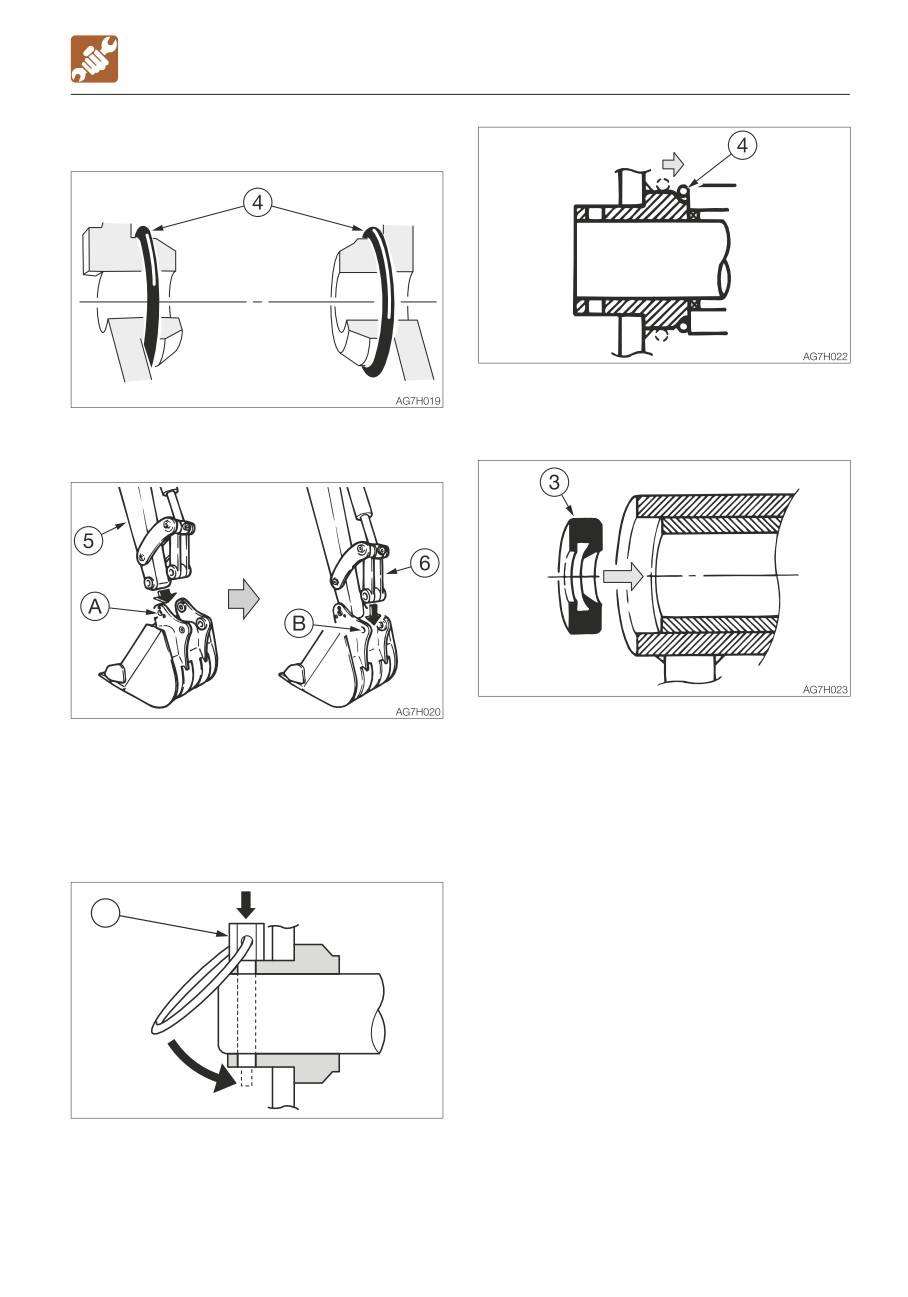 4

AG7H019

5

6

A

B

AG7H020

4

AG7H022

3

AG7H023