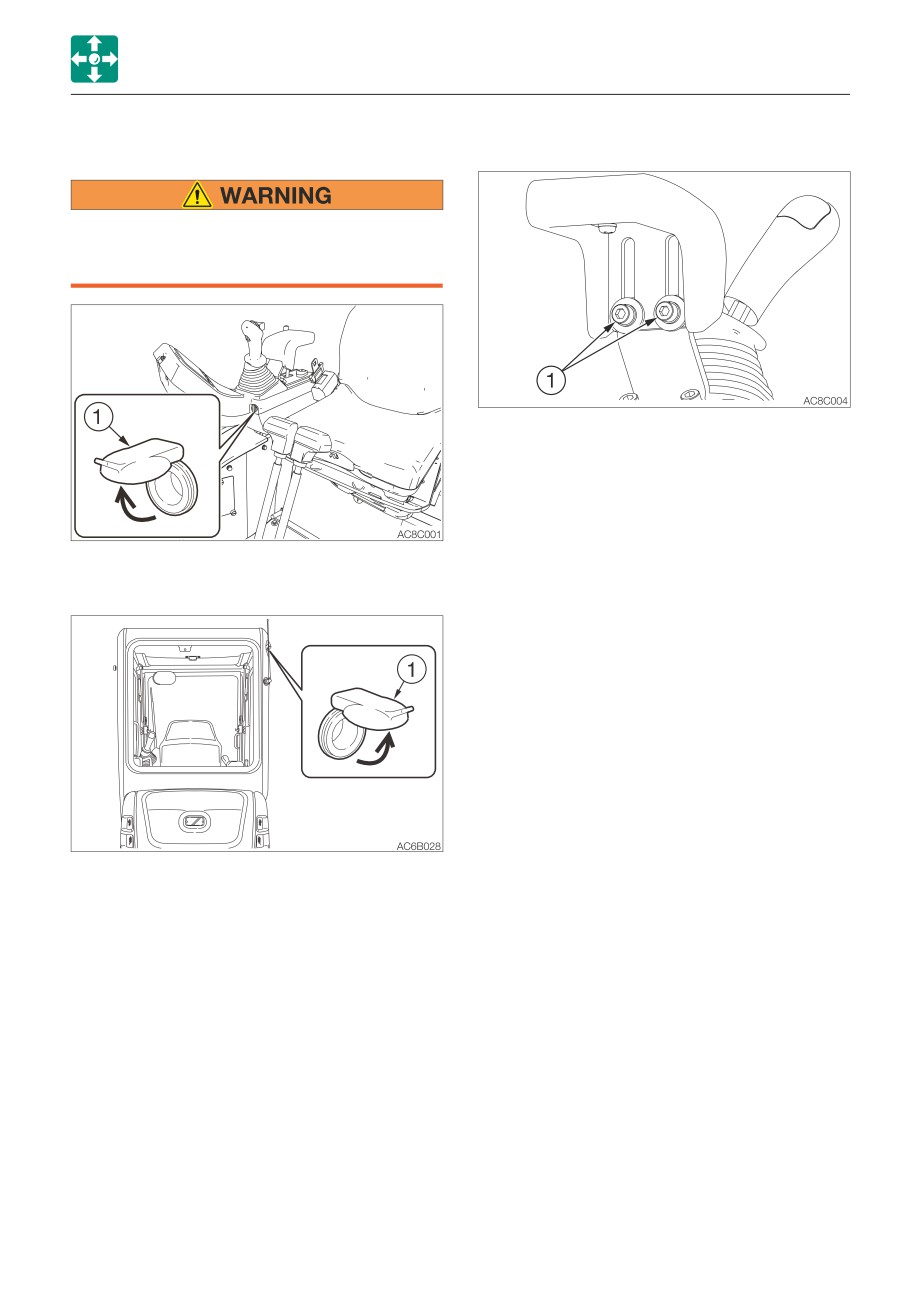 WARNING

1

AC8C001

1

AC6B028

1

AC8C004