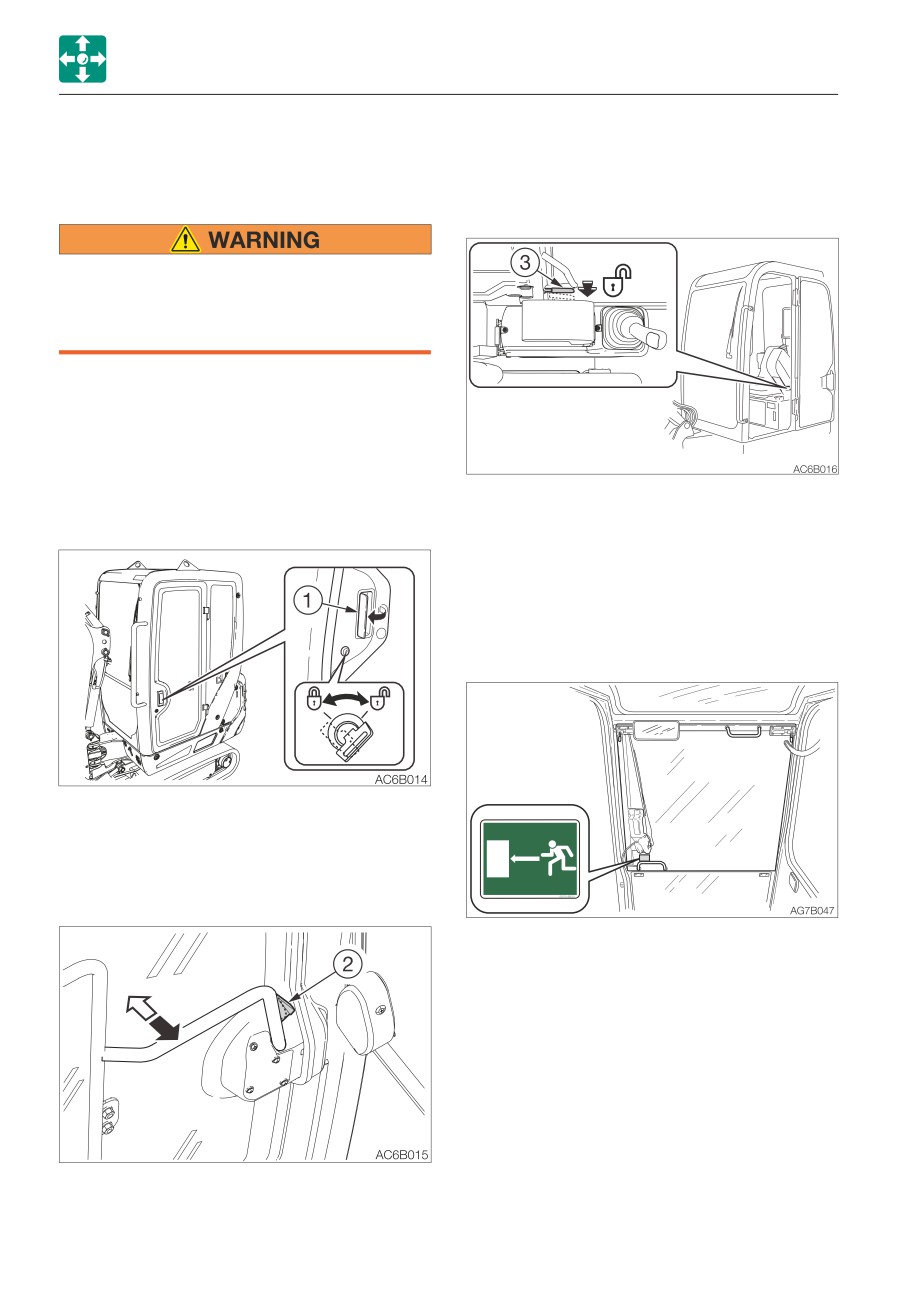 WARNING

3

AC6B016

1

AC6B014

AG7B047

2

AC6B015