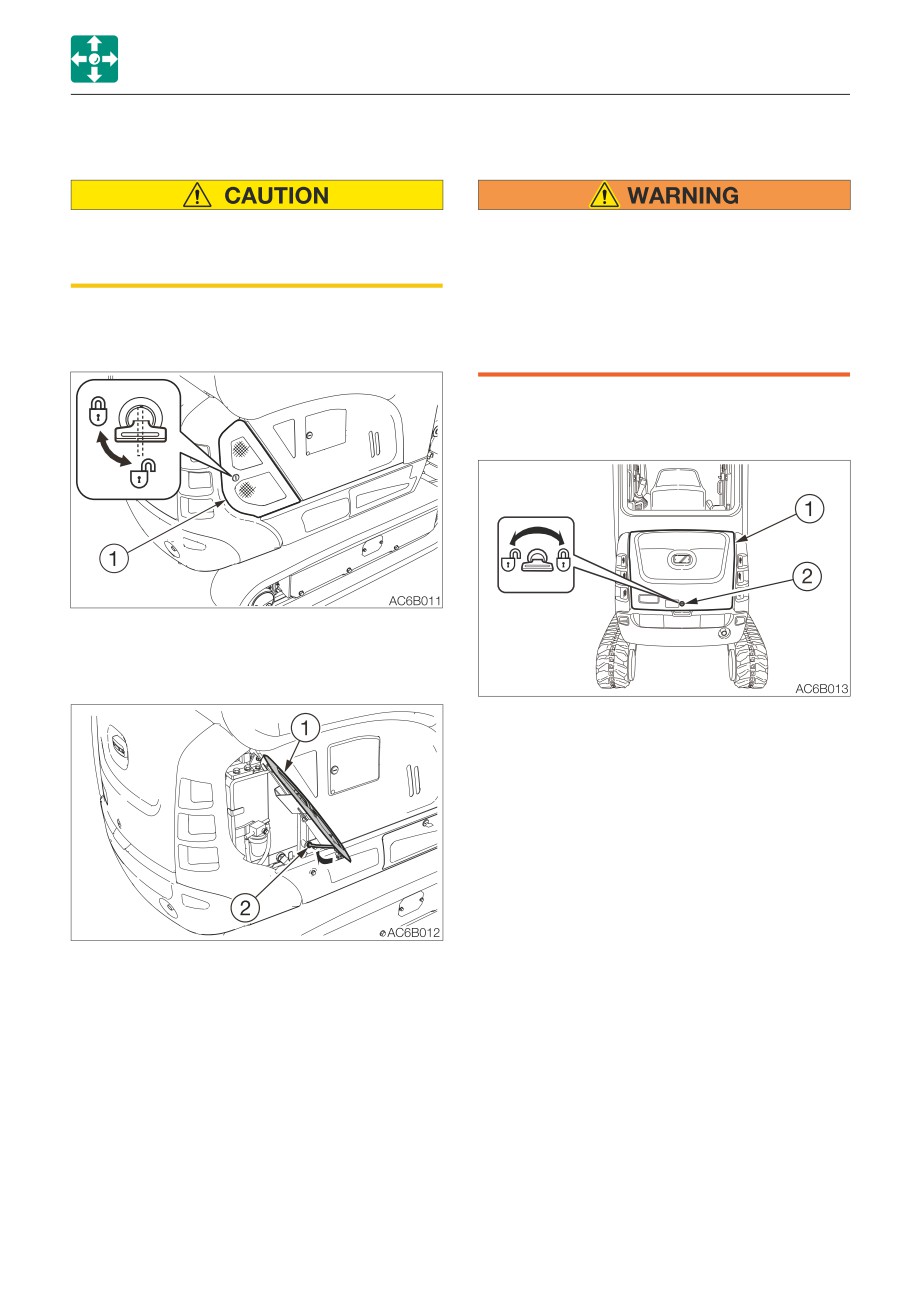 CAUTION

1

AC6B011

1

2

AC6B012

WARNING

1

2

AC6B013