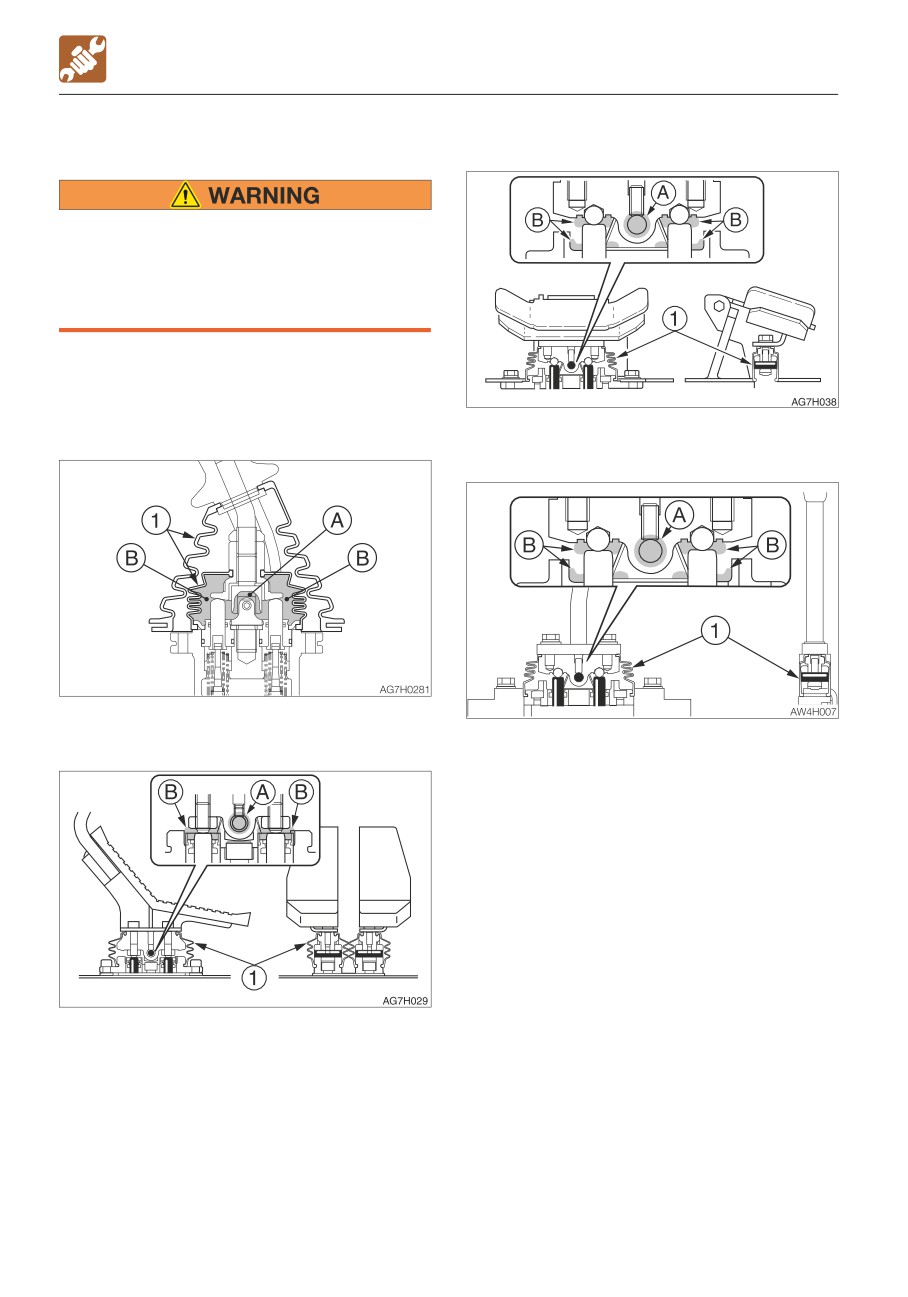 WARNING

1
A
B
B
AG7H0281

B
A
B
1
AG7H029

A
B
B
1
AG7H038

A
B
B
1
AW4H007