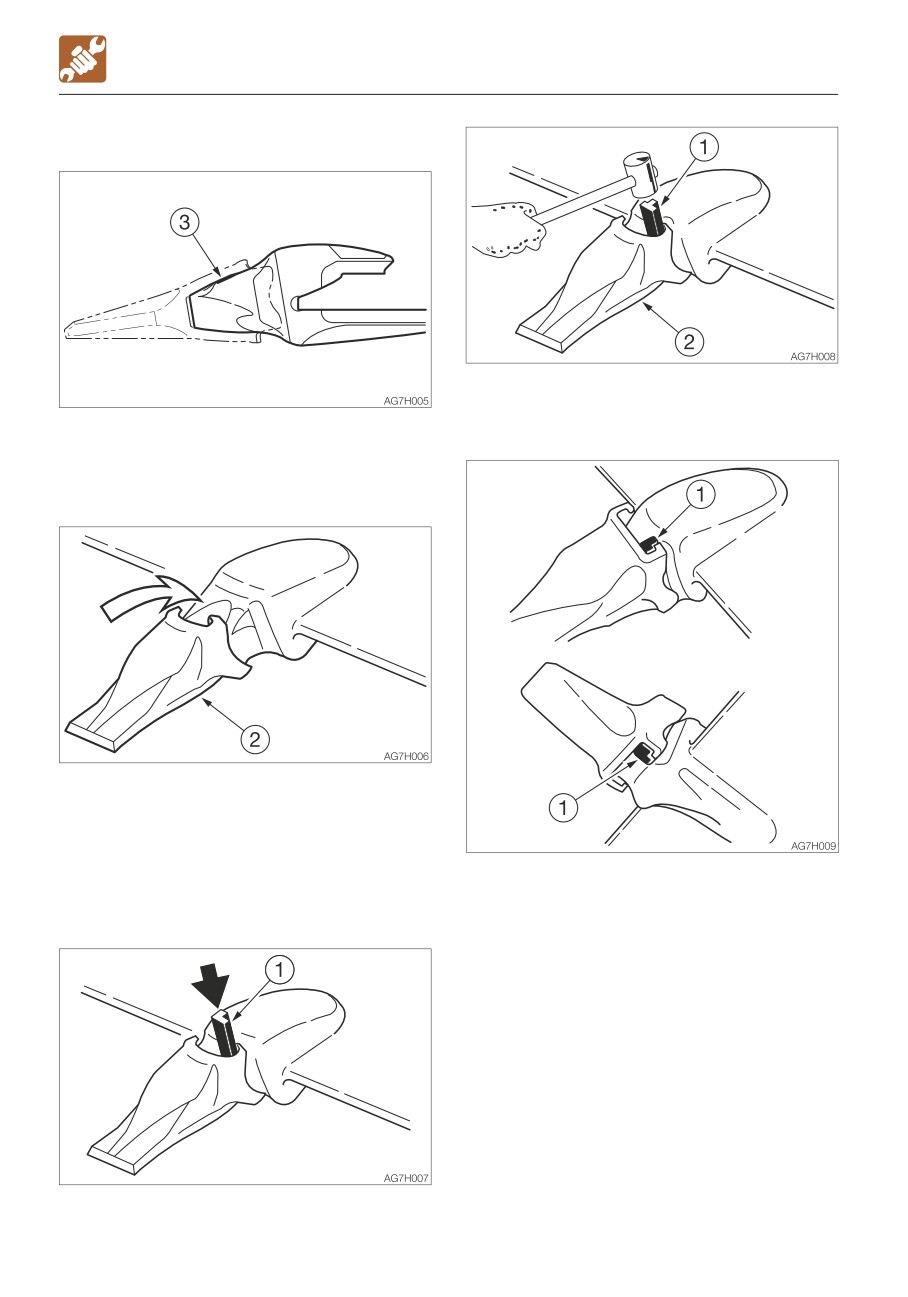 3

AG7H005

2

AG7H006

1

AG7H007

1

2

AG7H008

1

1

AG7H009