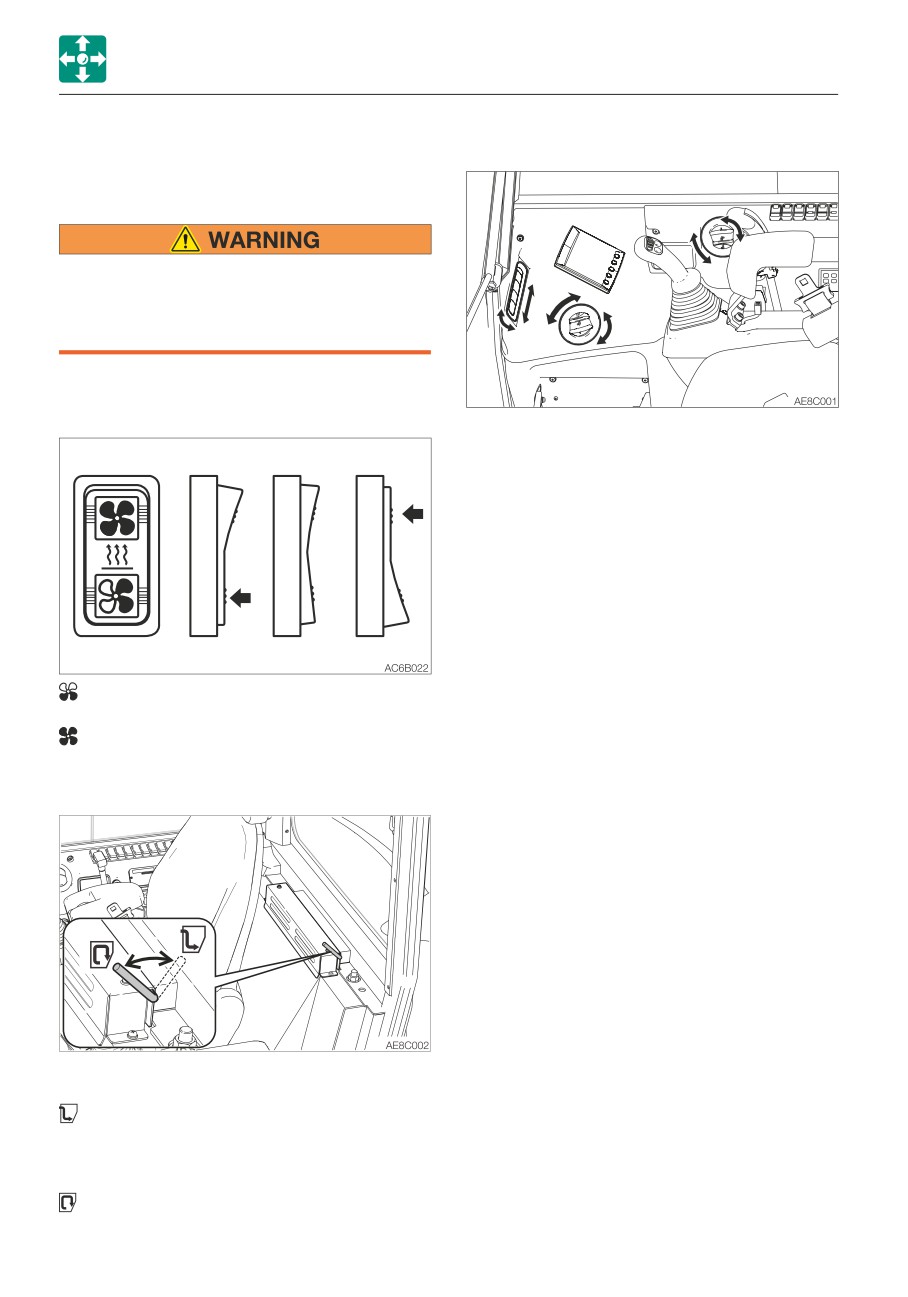 WARNING

AC6B022

AE8C002

AE8C001