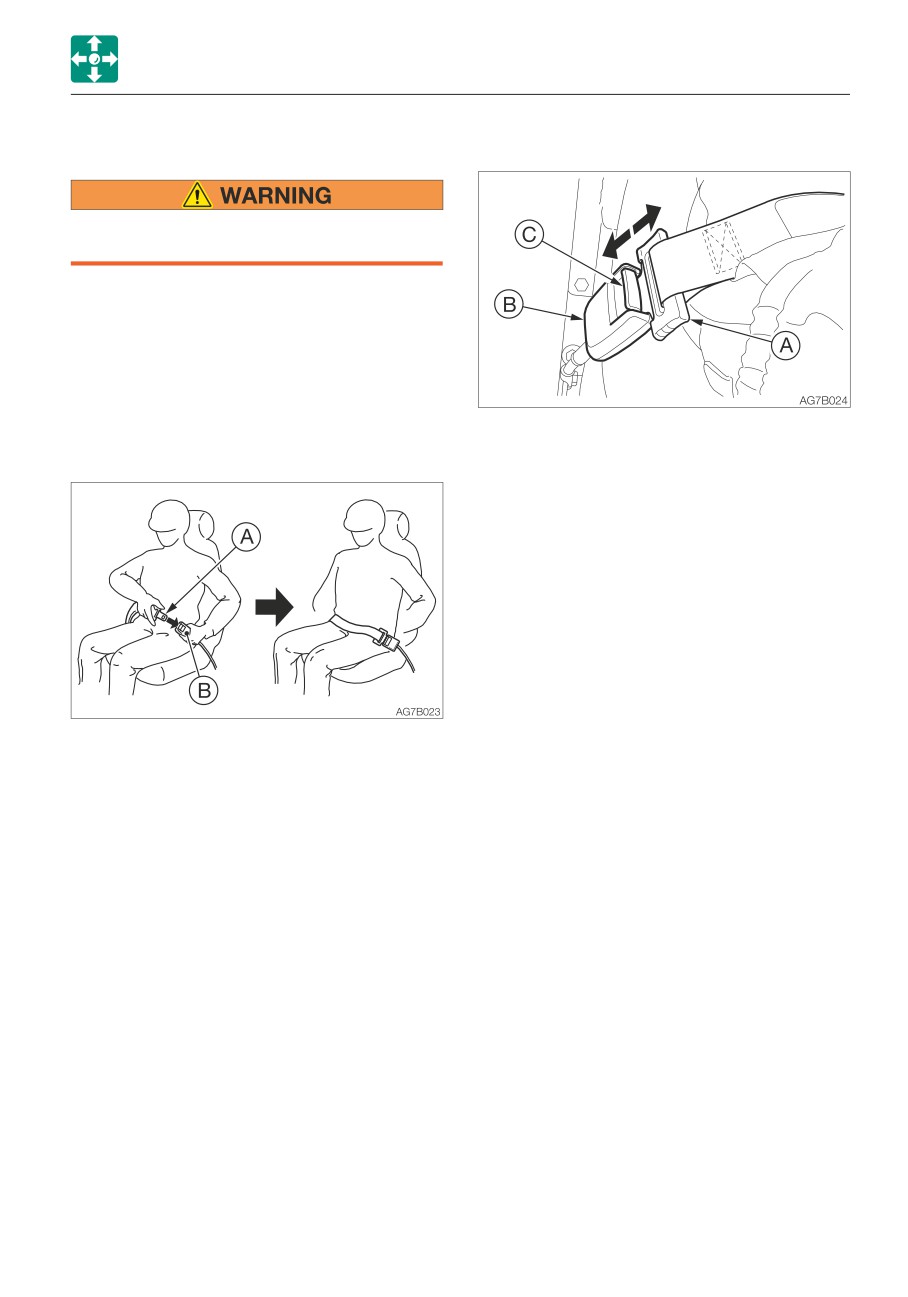 WARNING

A

B

AG7B023

C

B

A

AG7B024