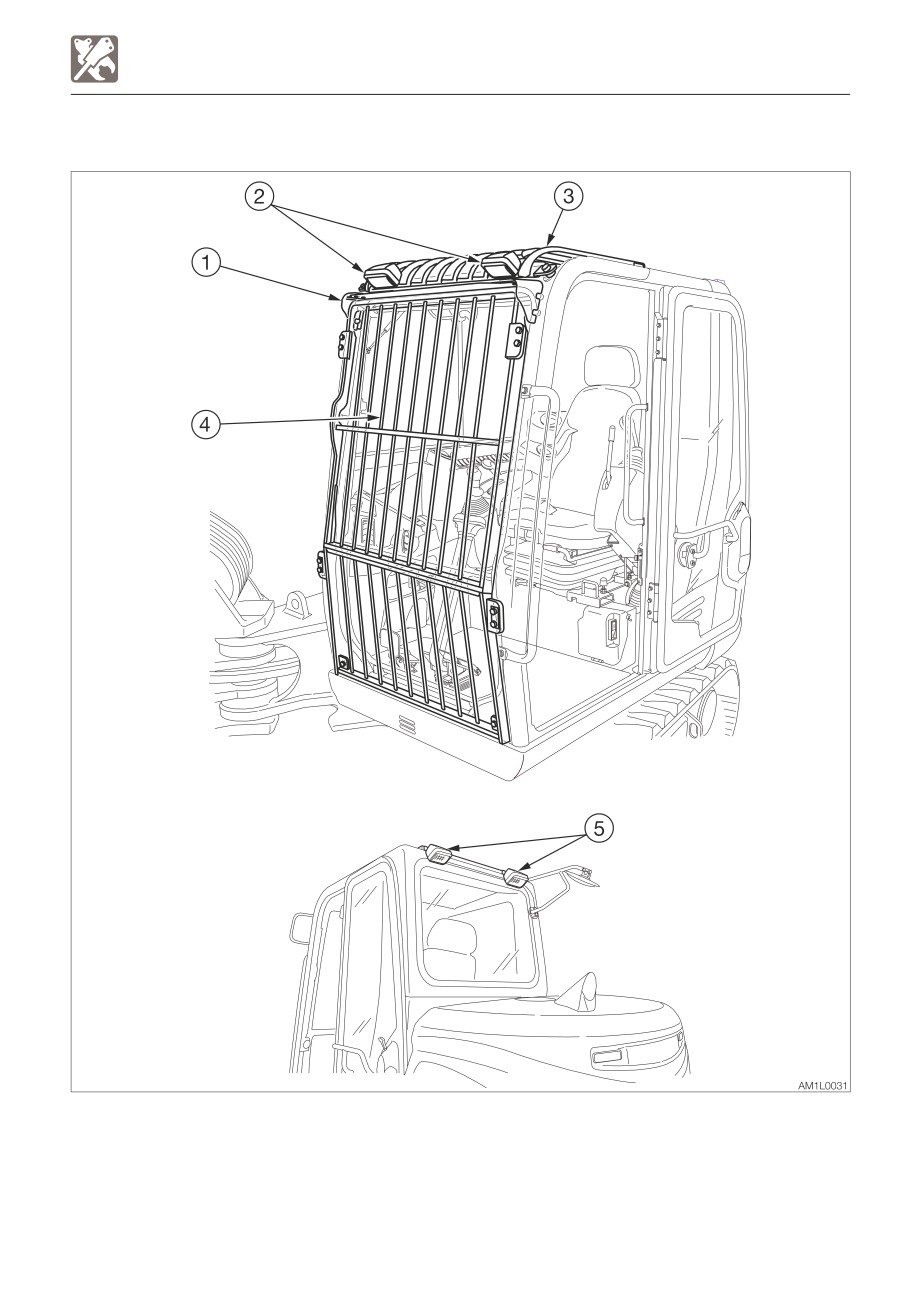 2
3
1
4
5
AM1L0031