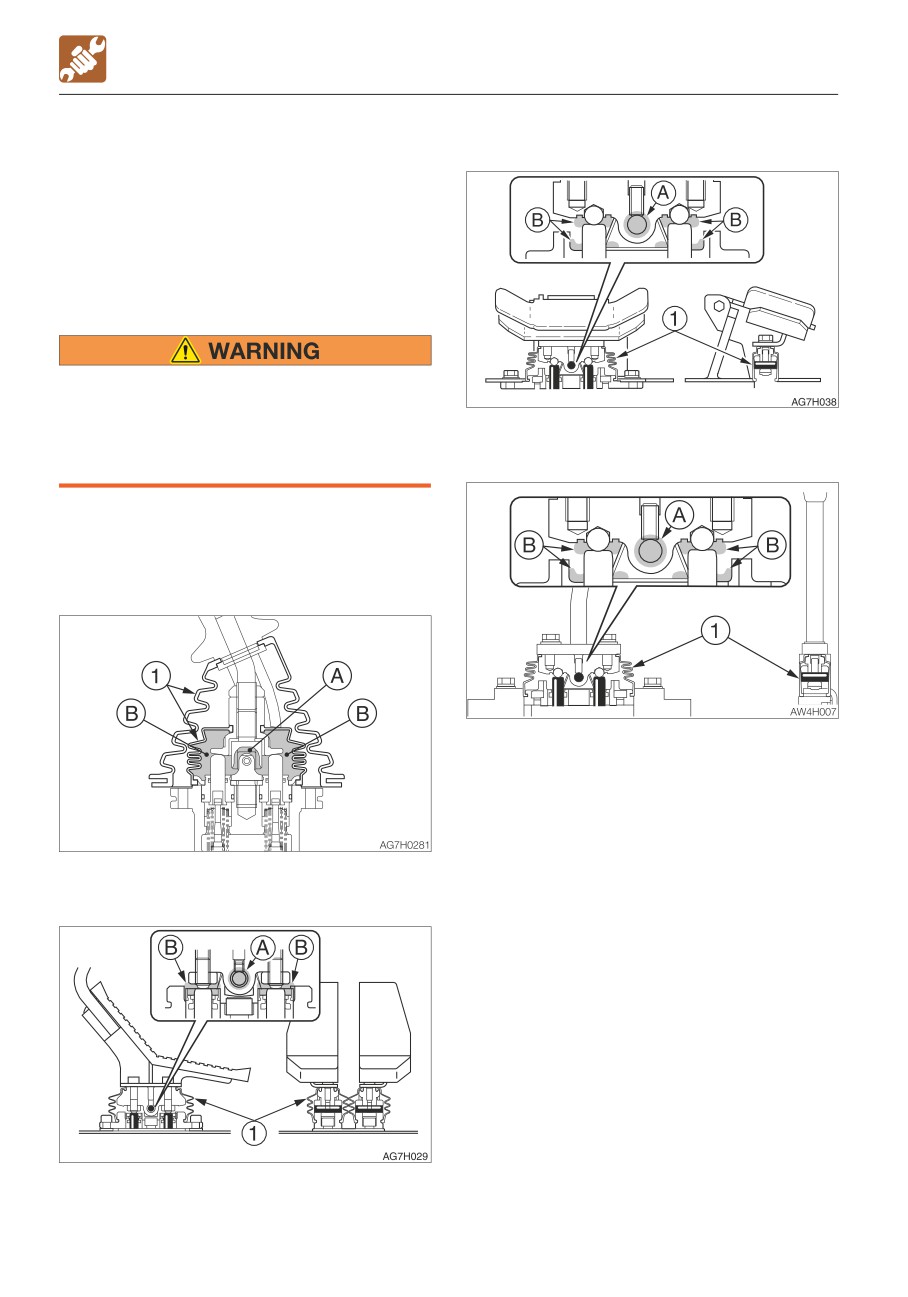 WARNING

1
A
B
B
AG7H0281

B
A
B
1
AG7H029

A
B
B
1
AG7H038

A
B
B
1
AW4H007