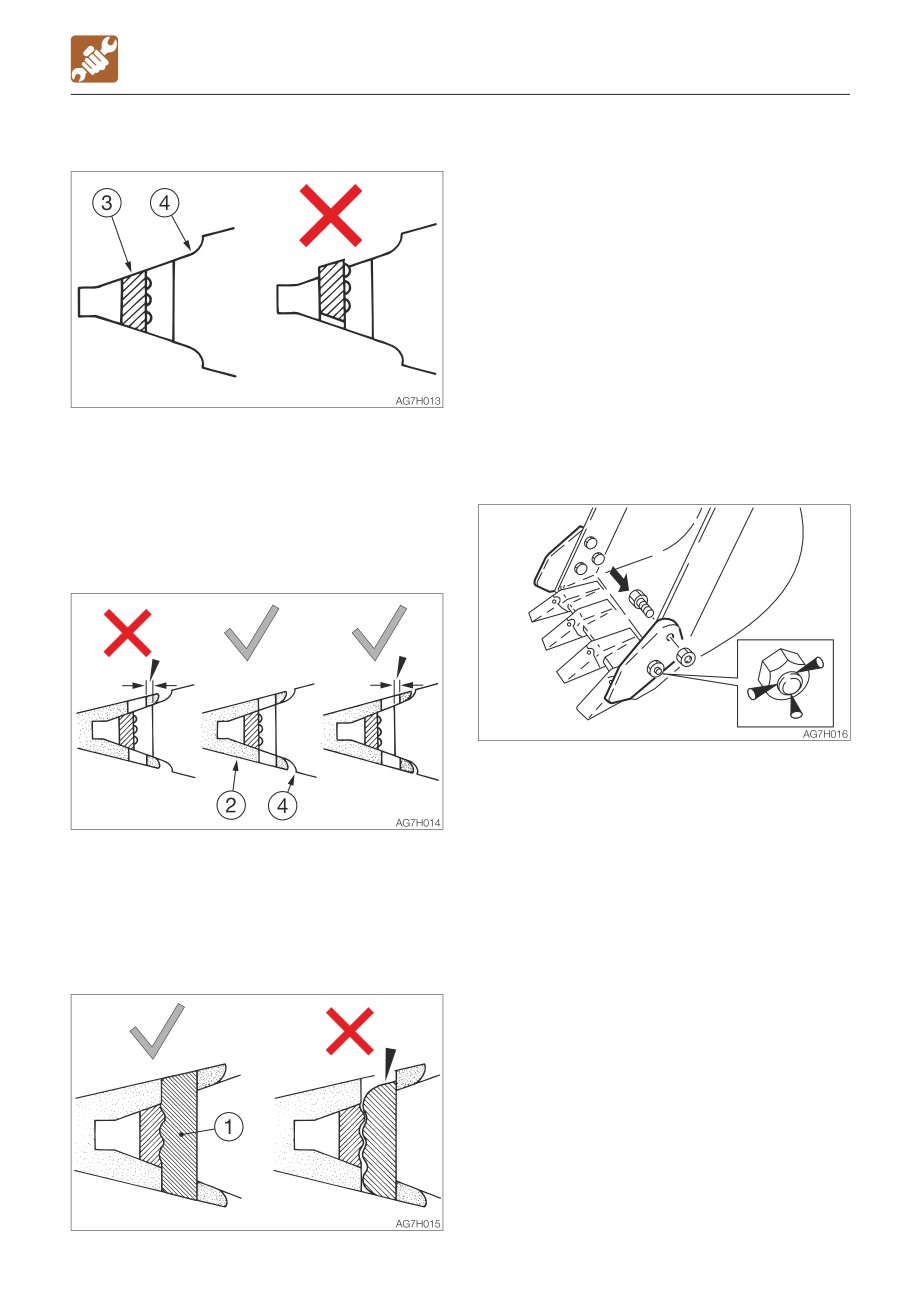 3
4
AG7H013

2
4
AG7H014

1
AG7H015

AG7H016