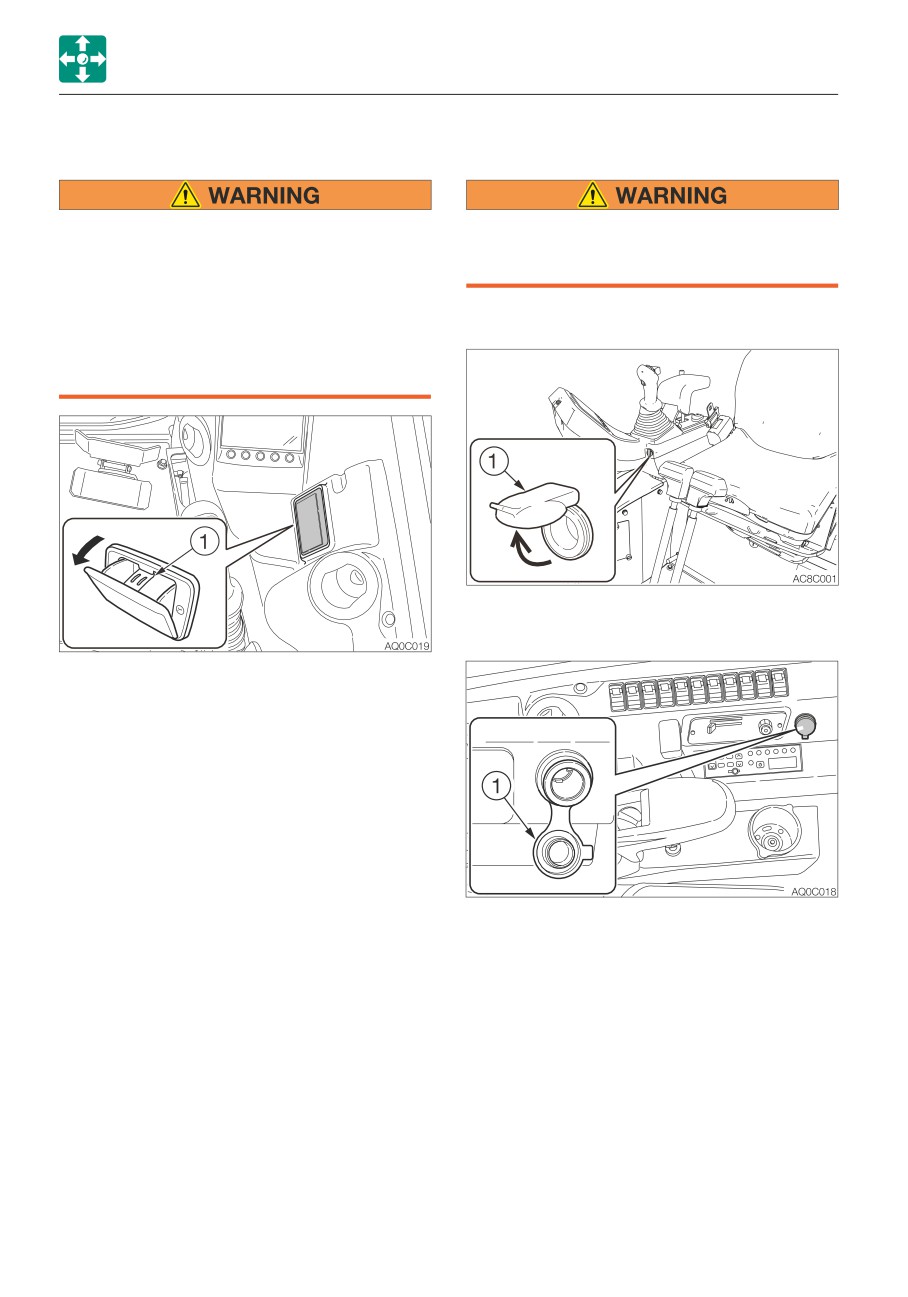 WARNING

1

AQ0C019

WARNING

1

AC8C001

1

AQ0C018