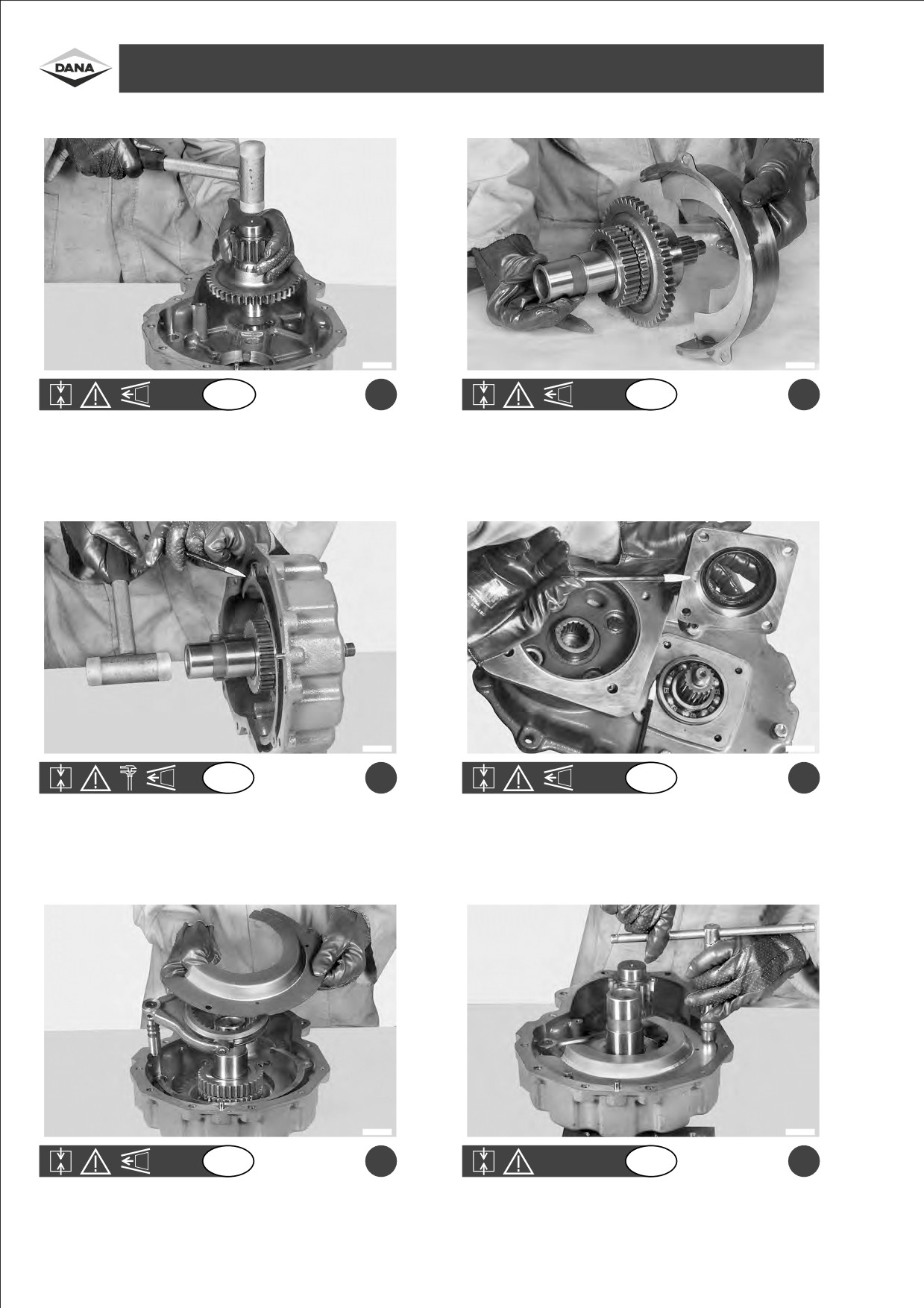 DANA