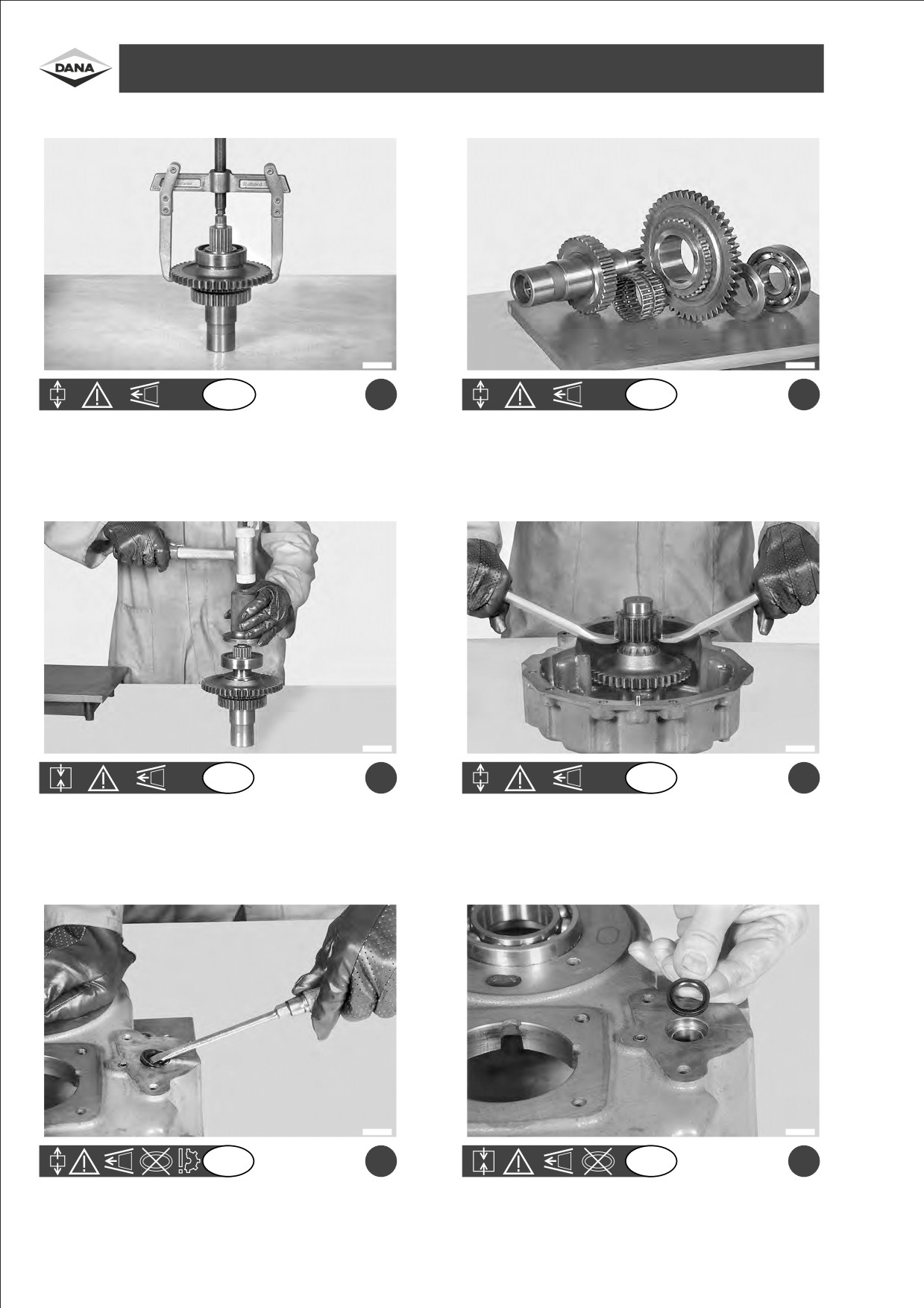 DANA