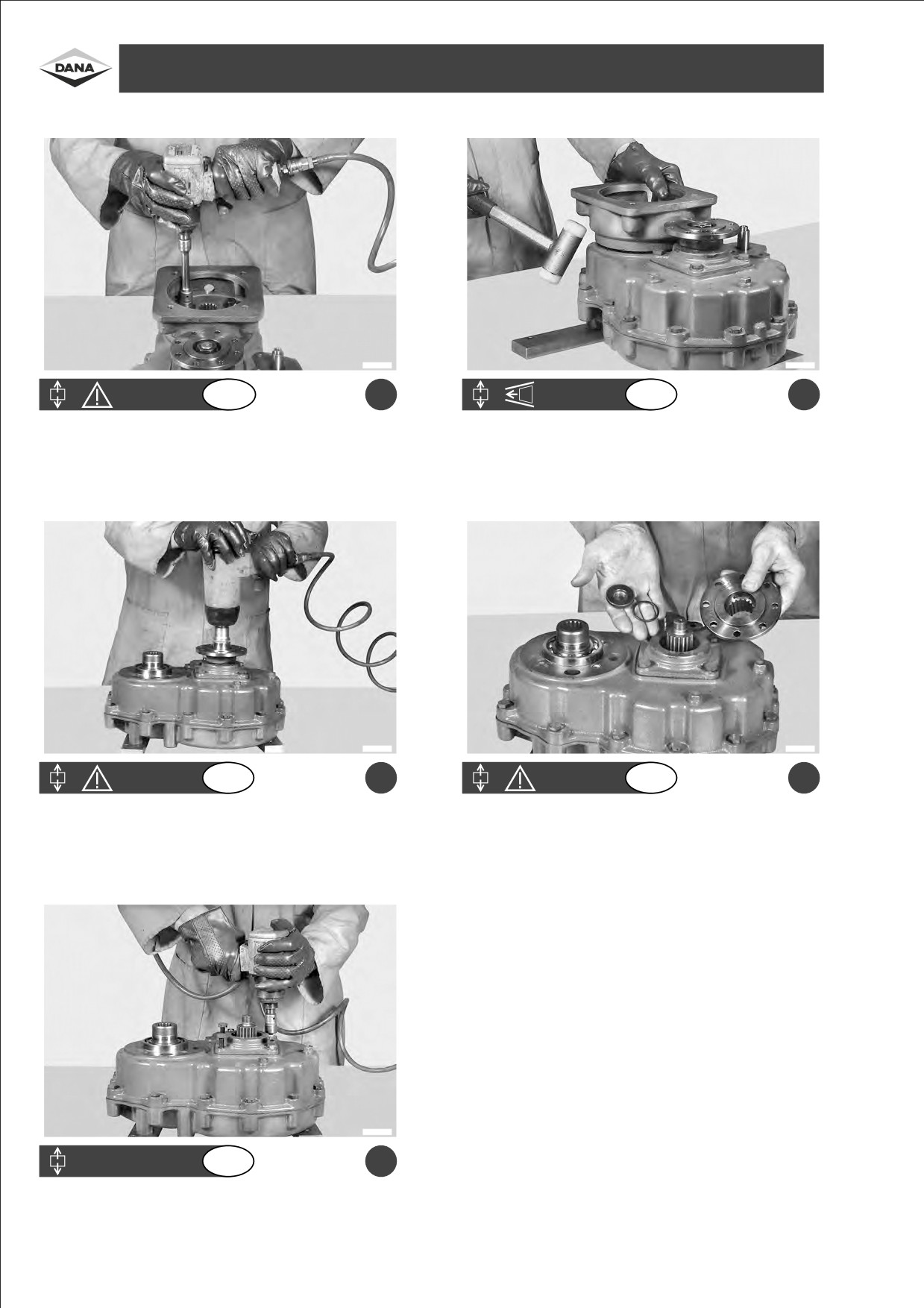 DANA