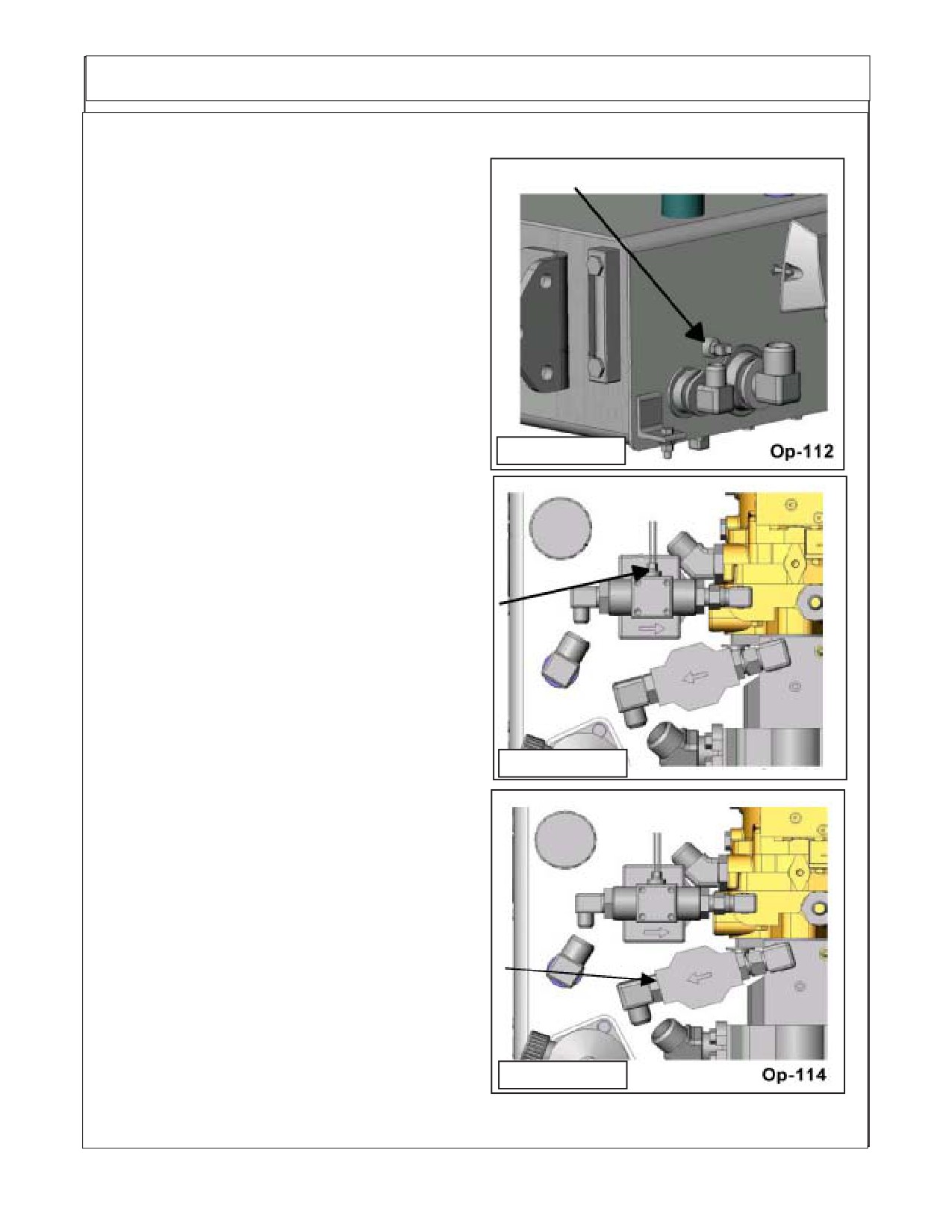 Op-112

Op-114