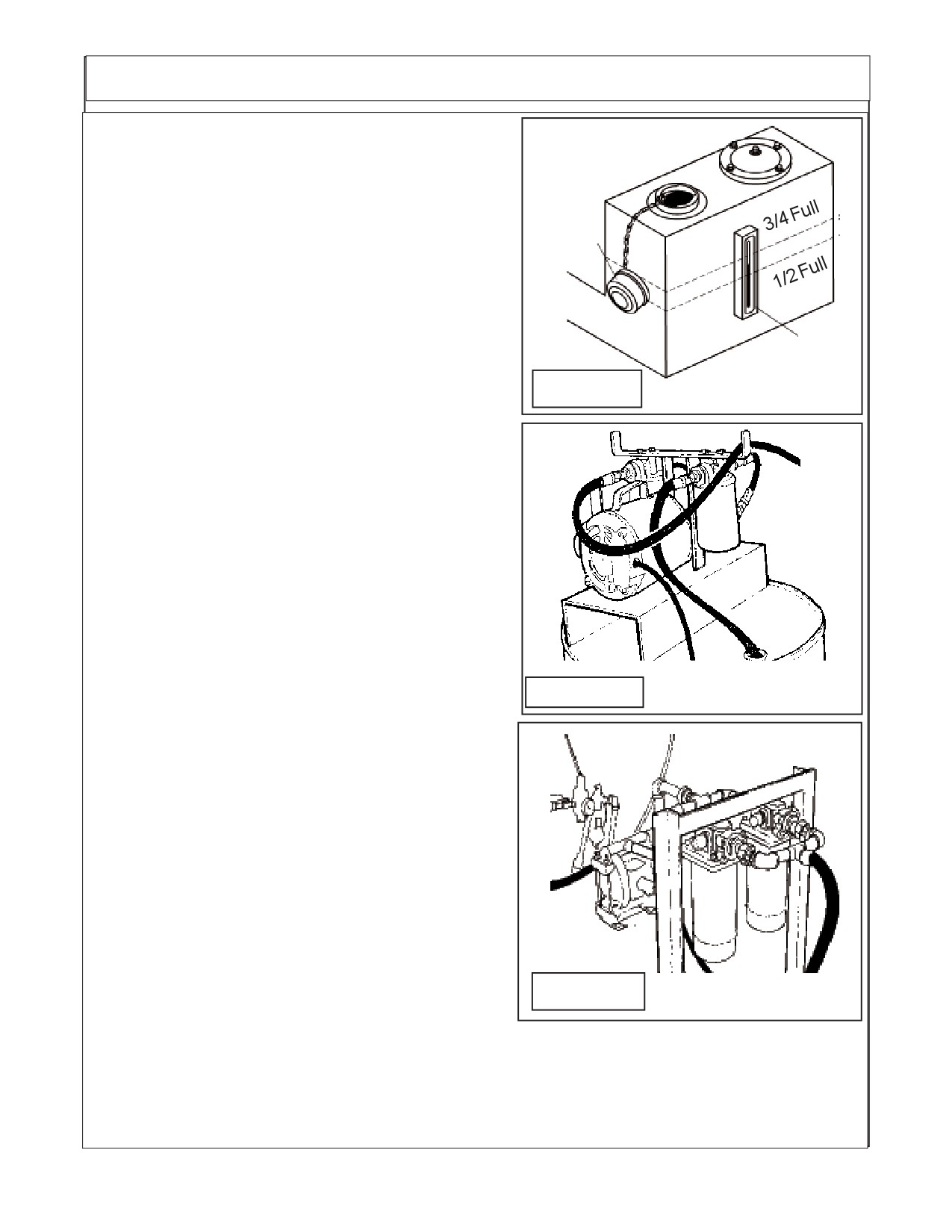 3/4 Full

1/2 Full