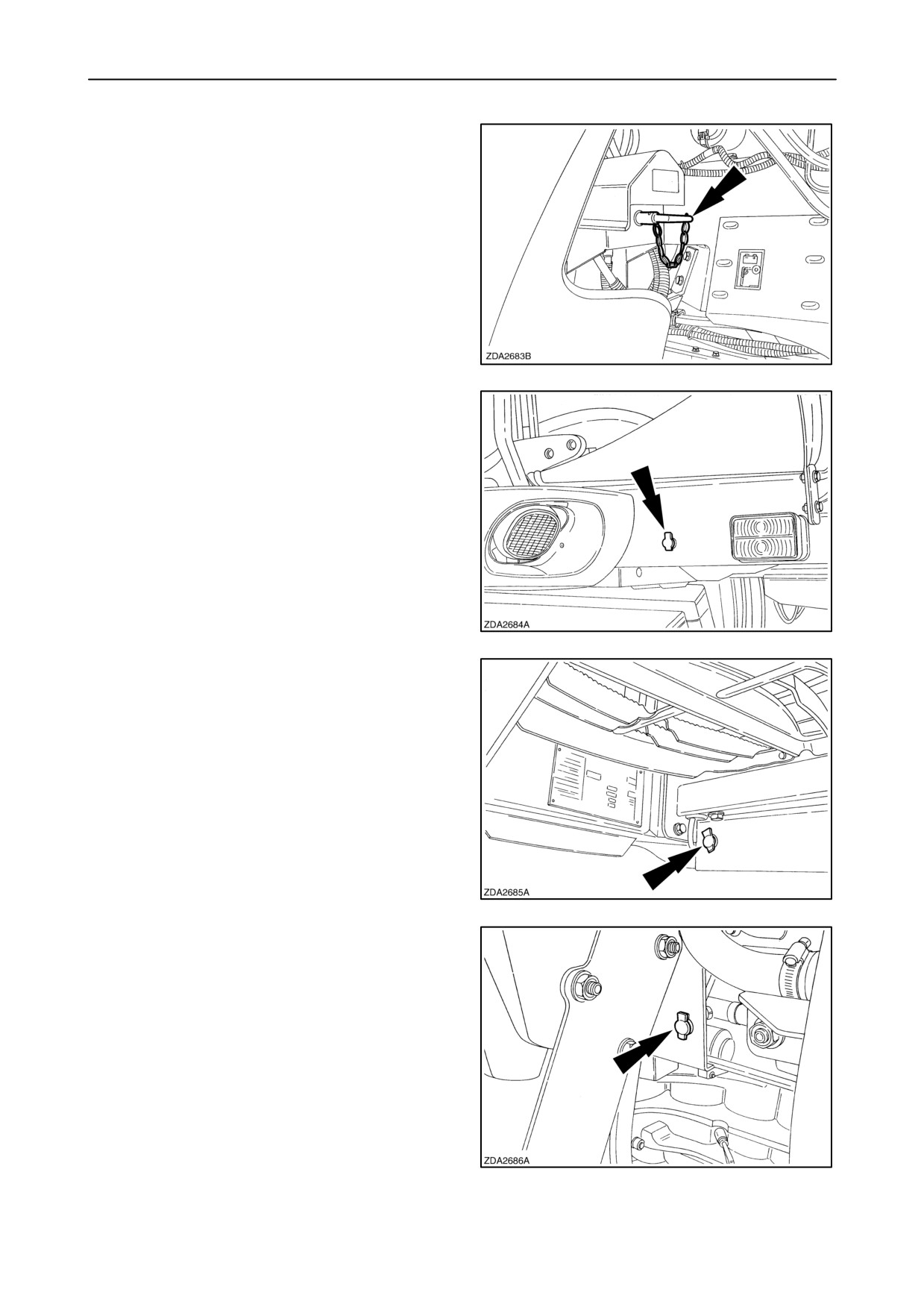 ZDA2683B

ZDA2684A

ZDA2685A

ZDA2686A