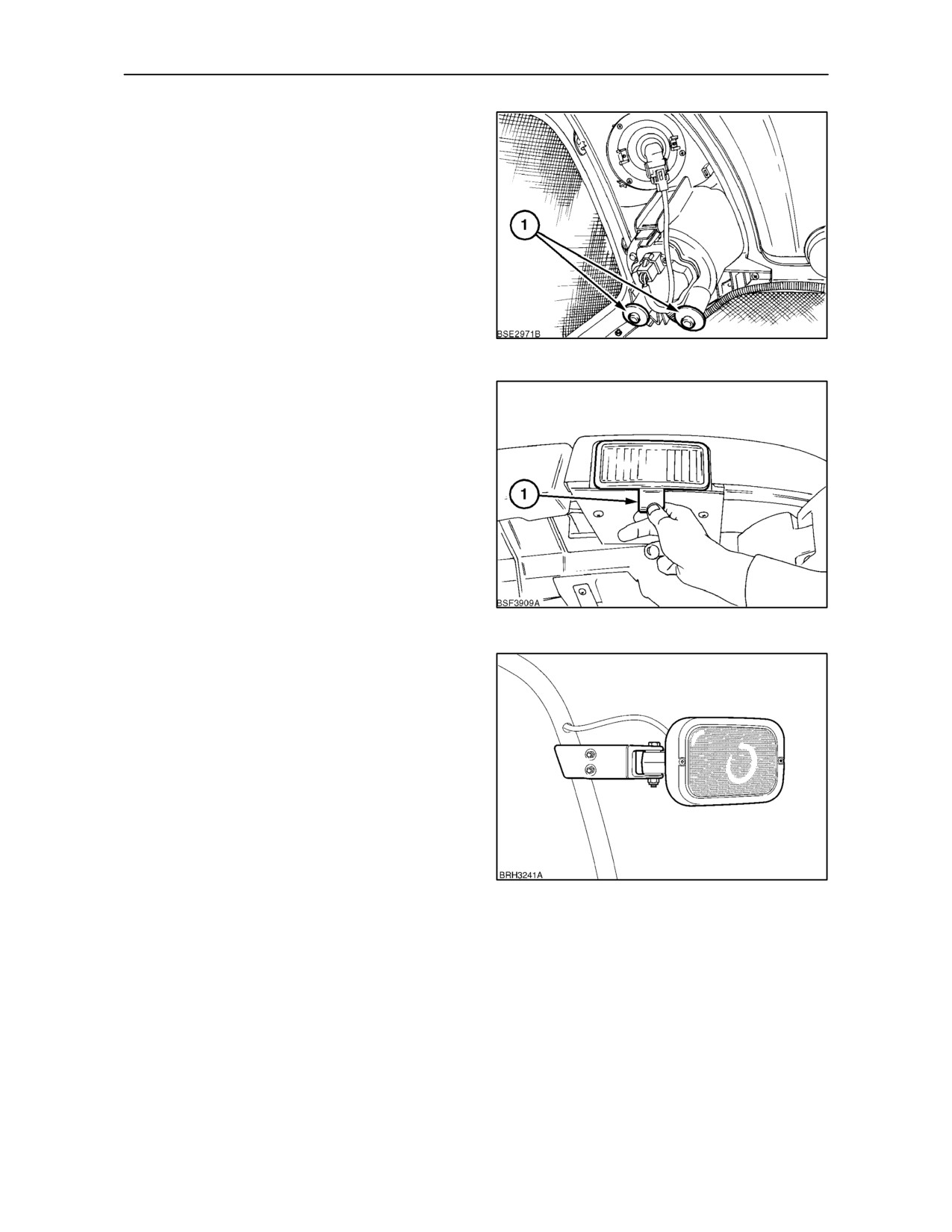 1

BSE2971B

1

BSF3909A

BRH3241A