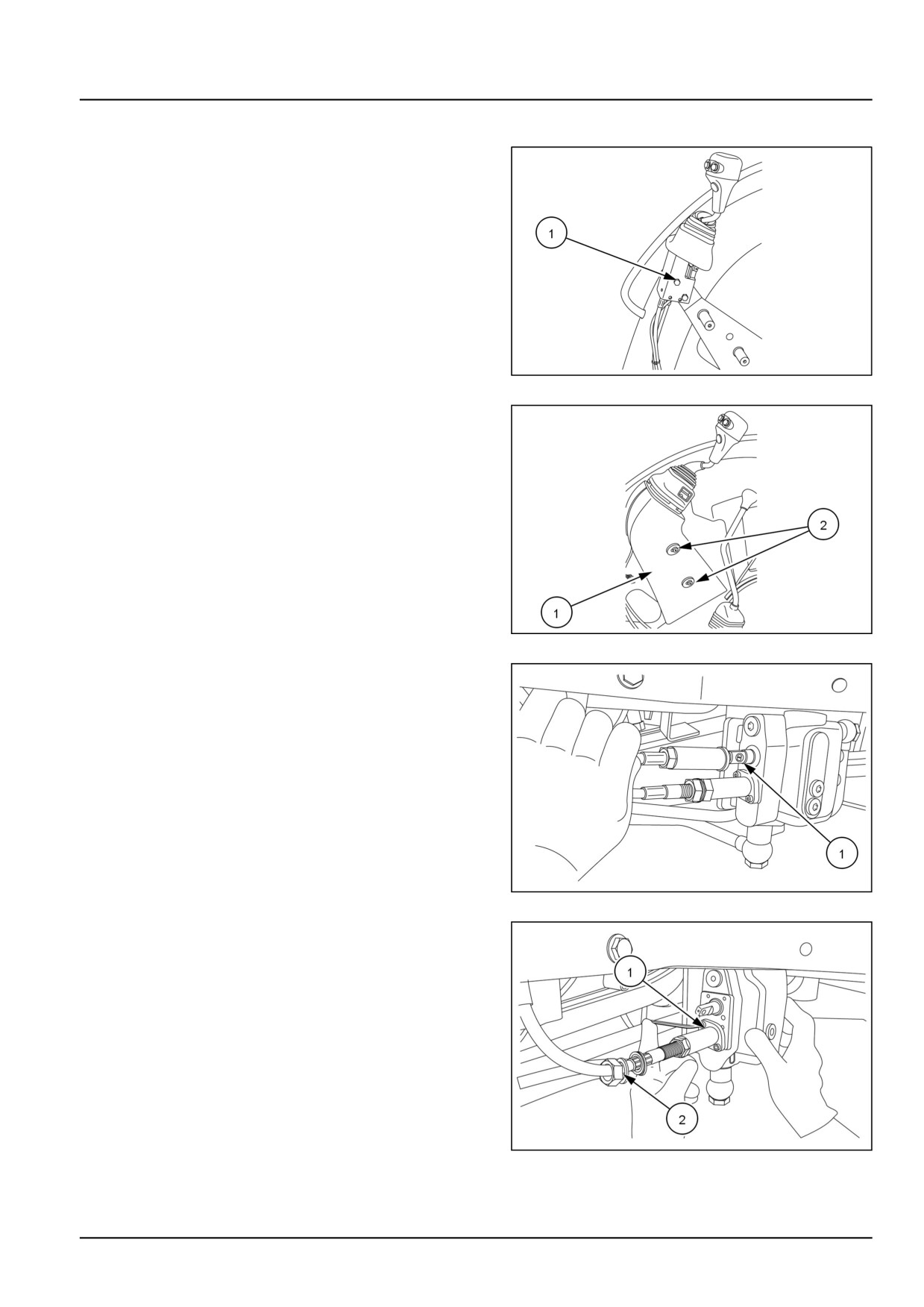 1

2

1

1

1

2