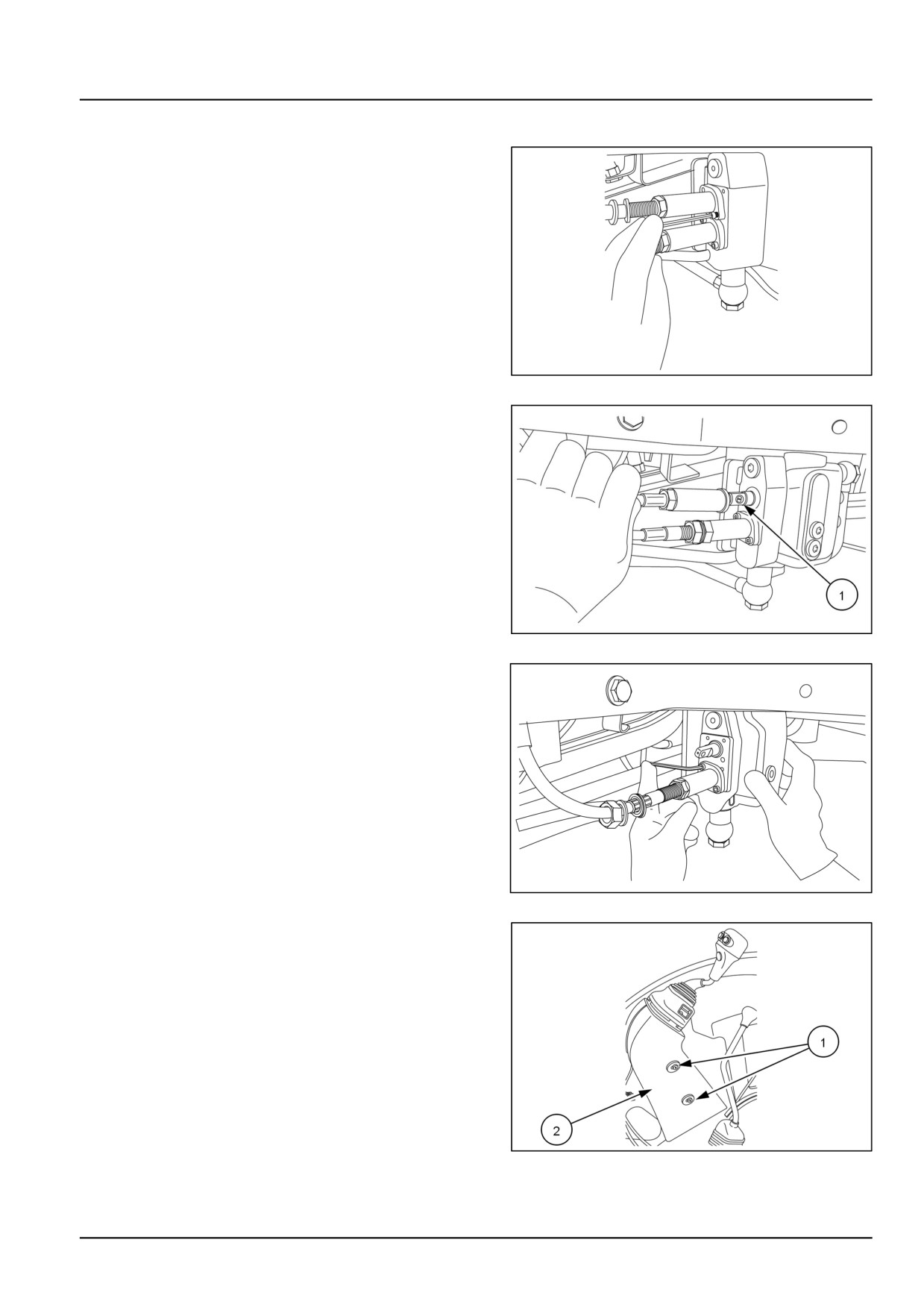 1

1

2