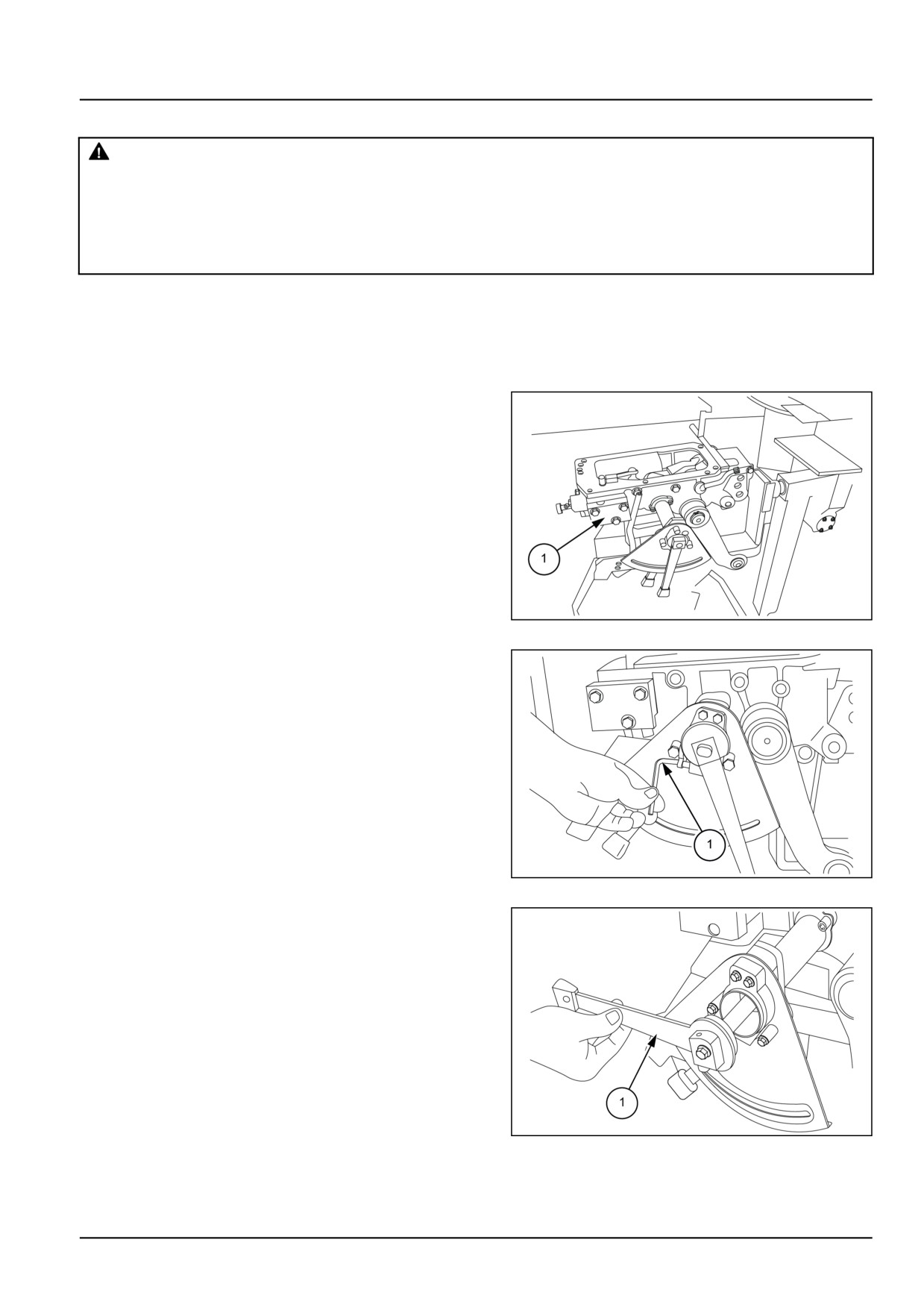 1

1

1