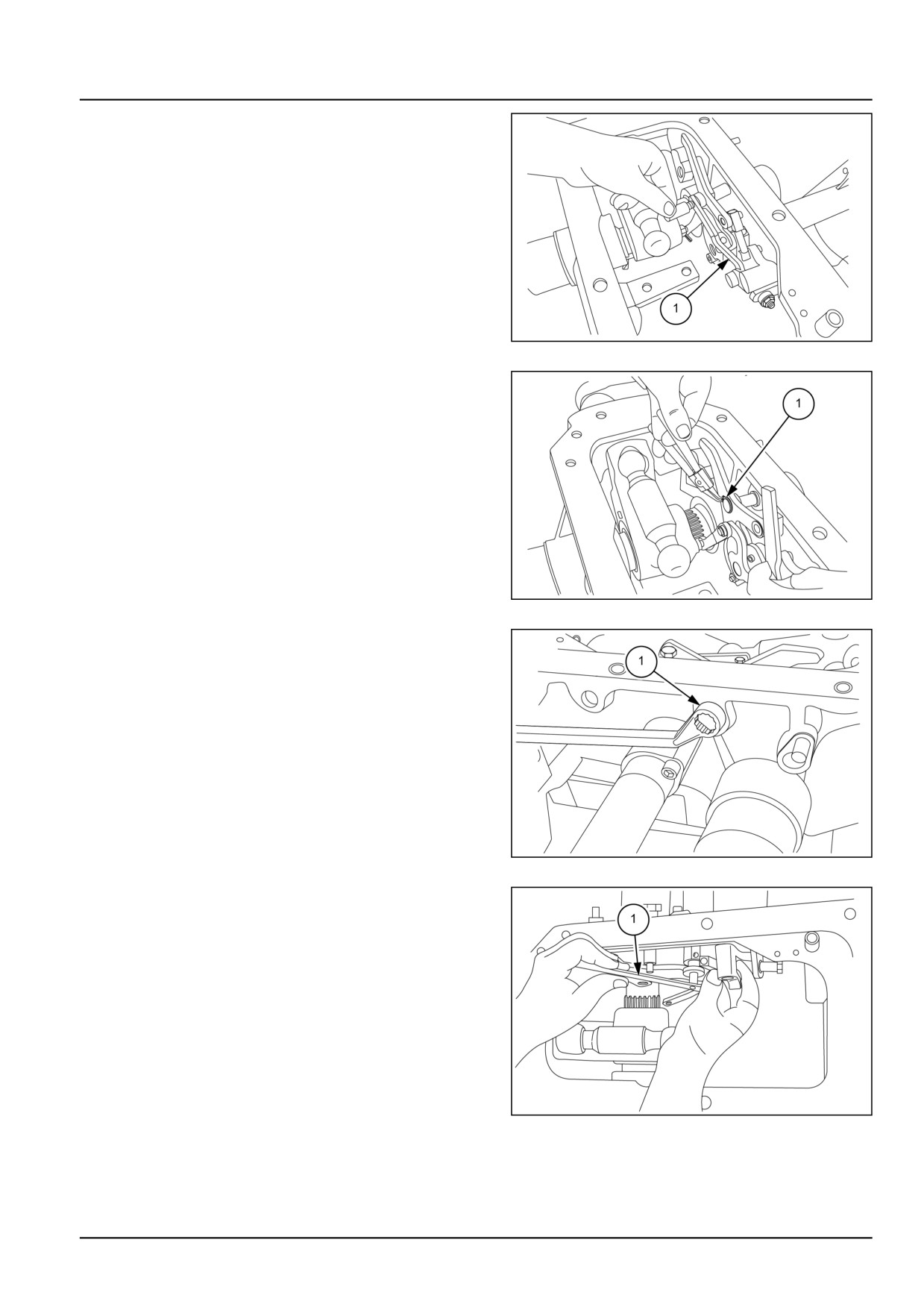 1

1

1

1