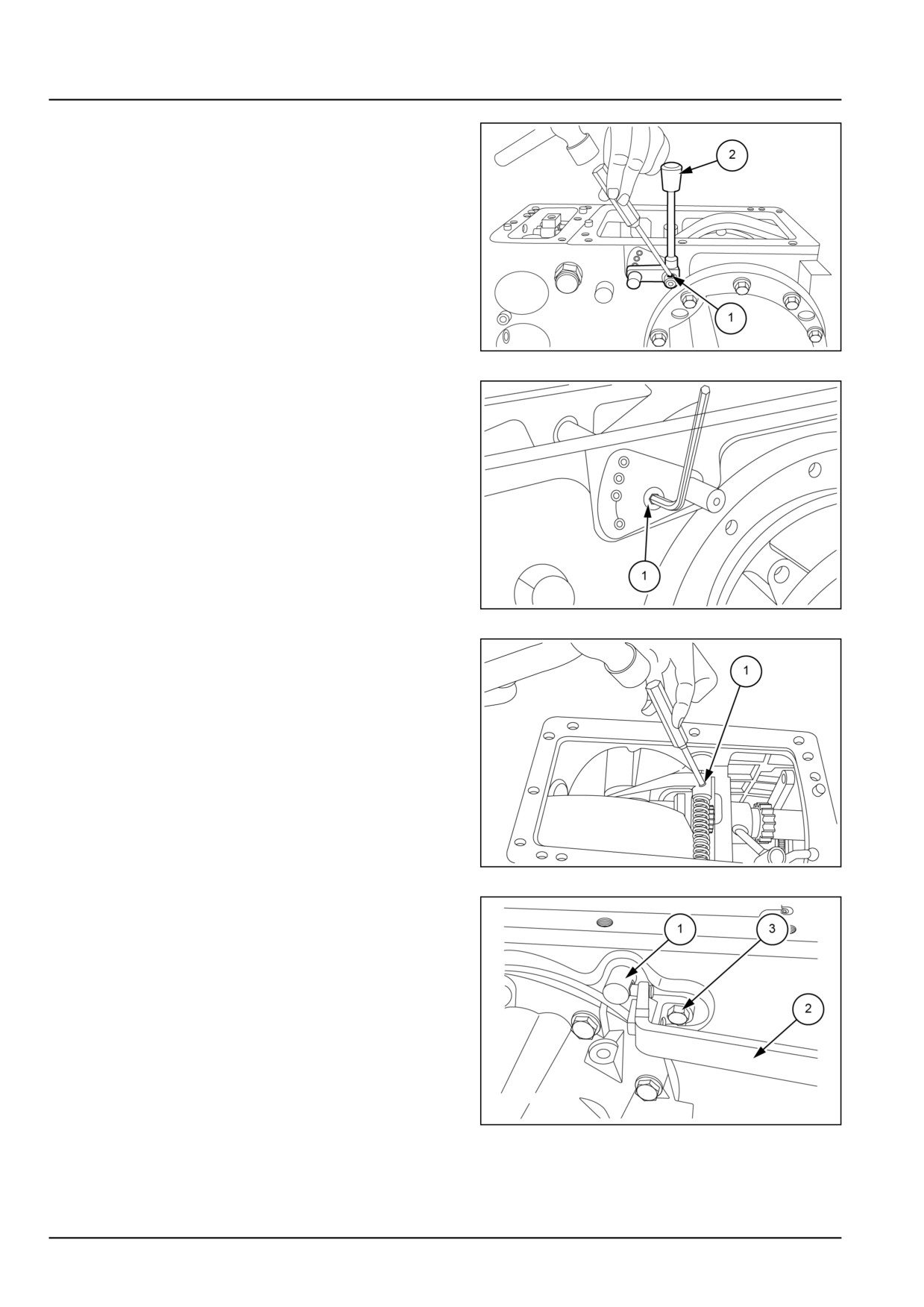 2

1

1

1

1

3

2