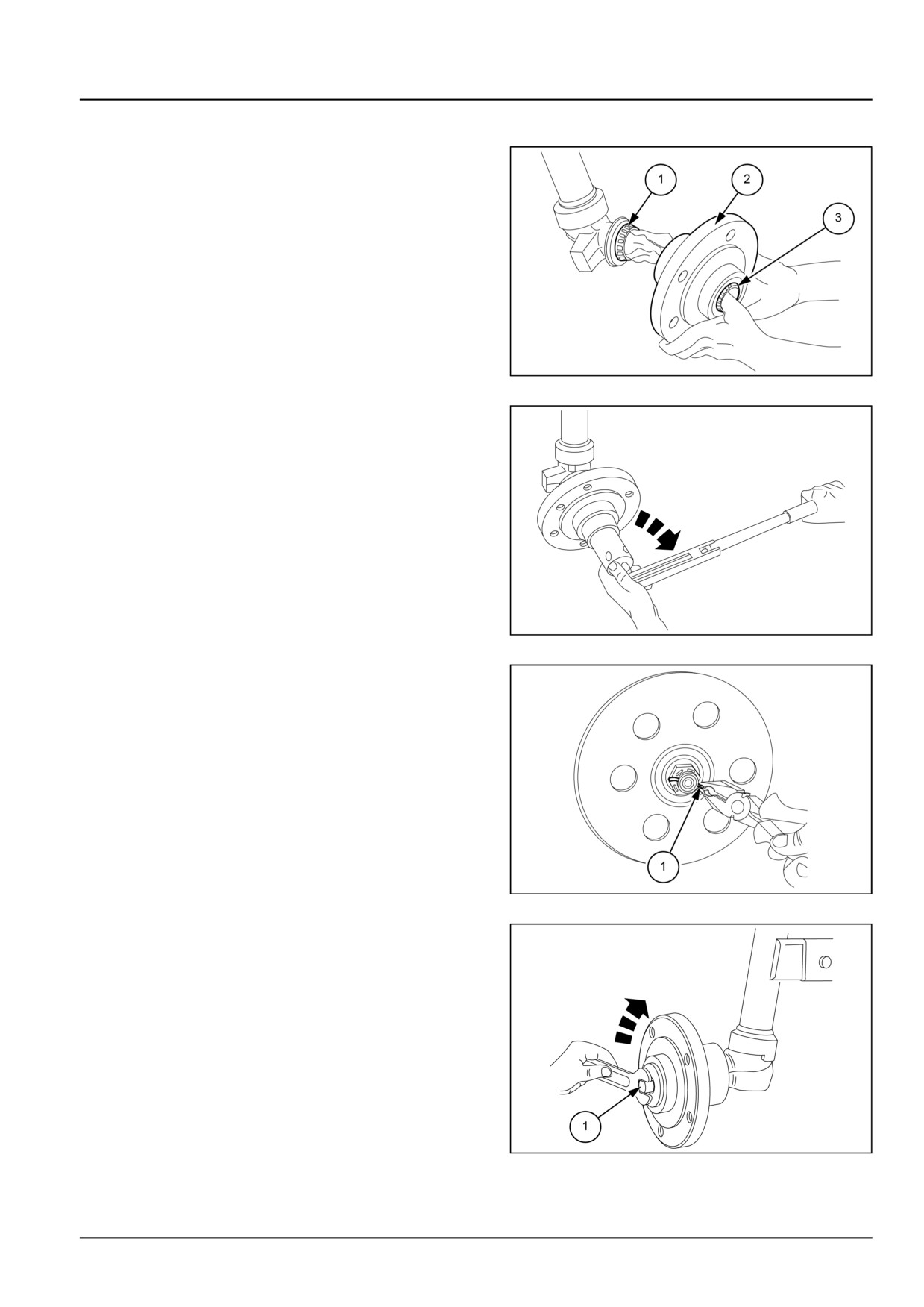 1
2
3

1

1