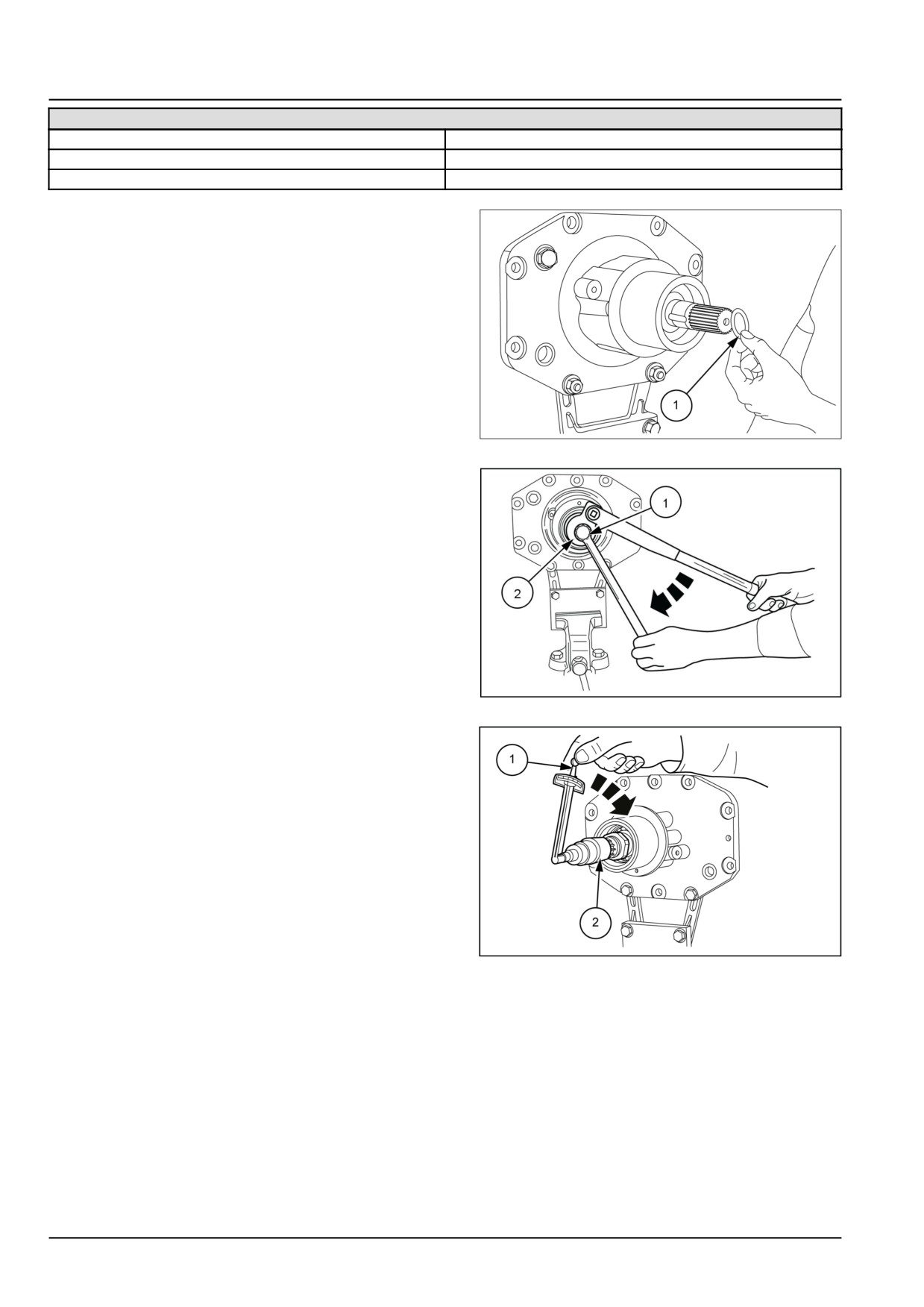 1

1

2

1

2