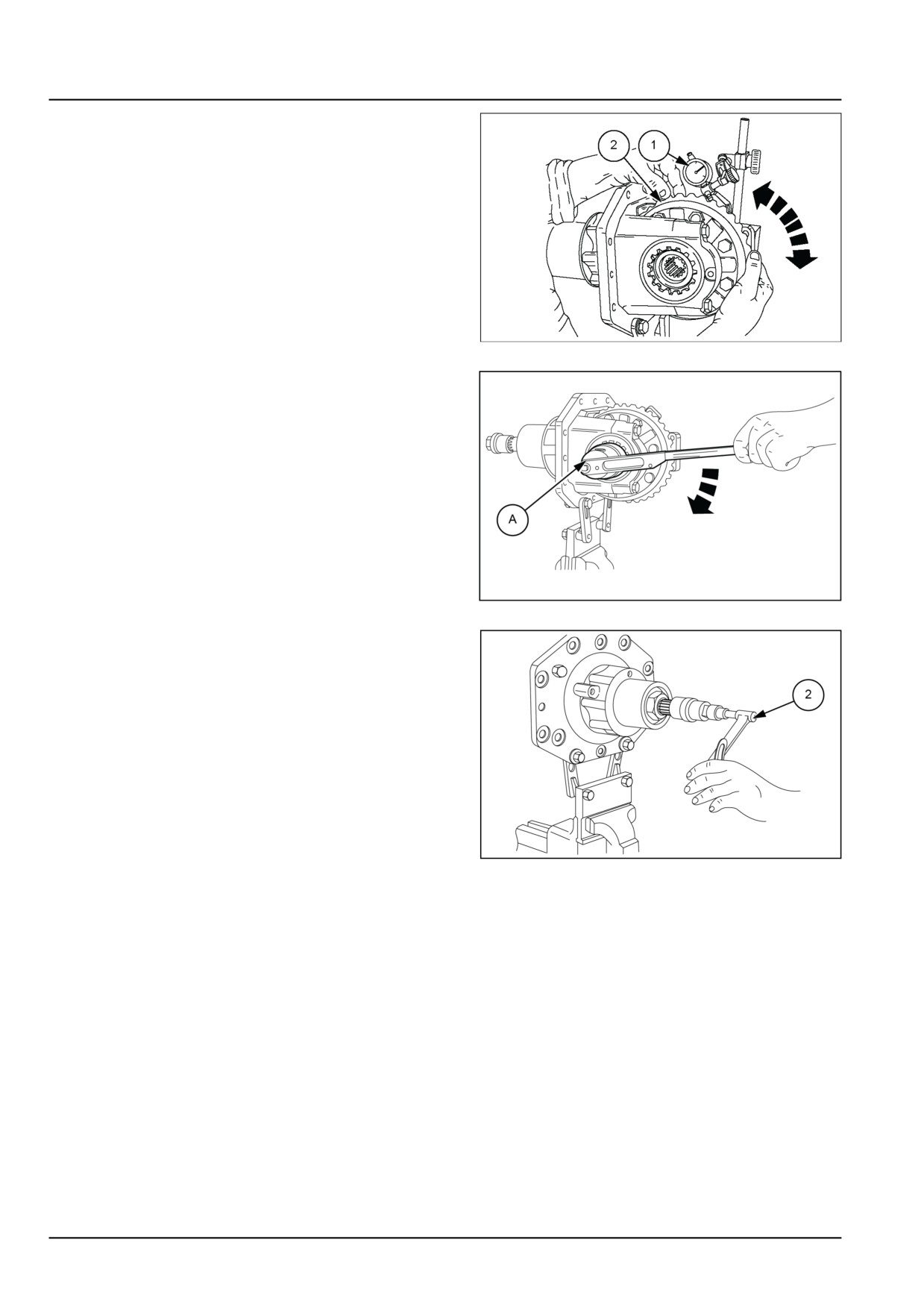 2
1
A
2