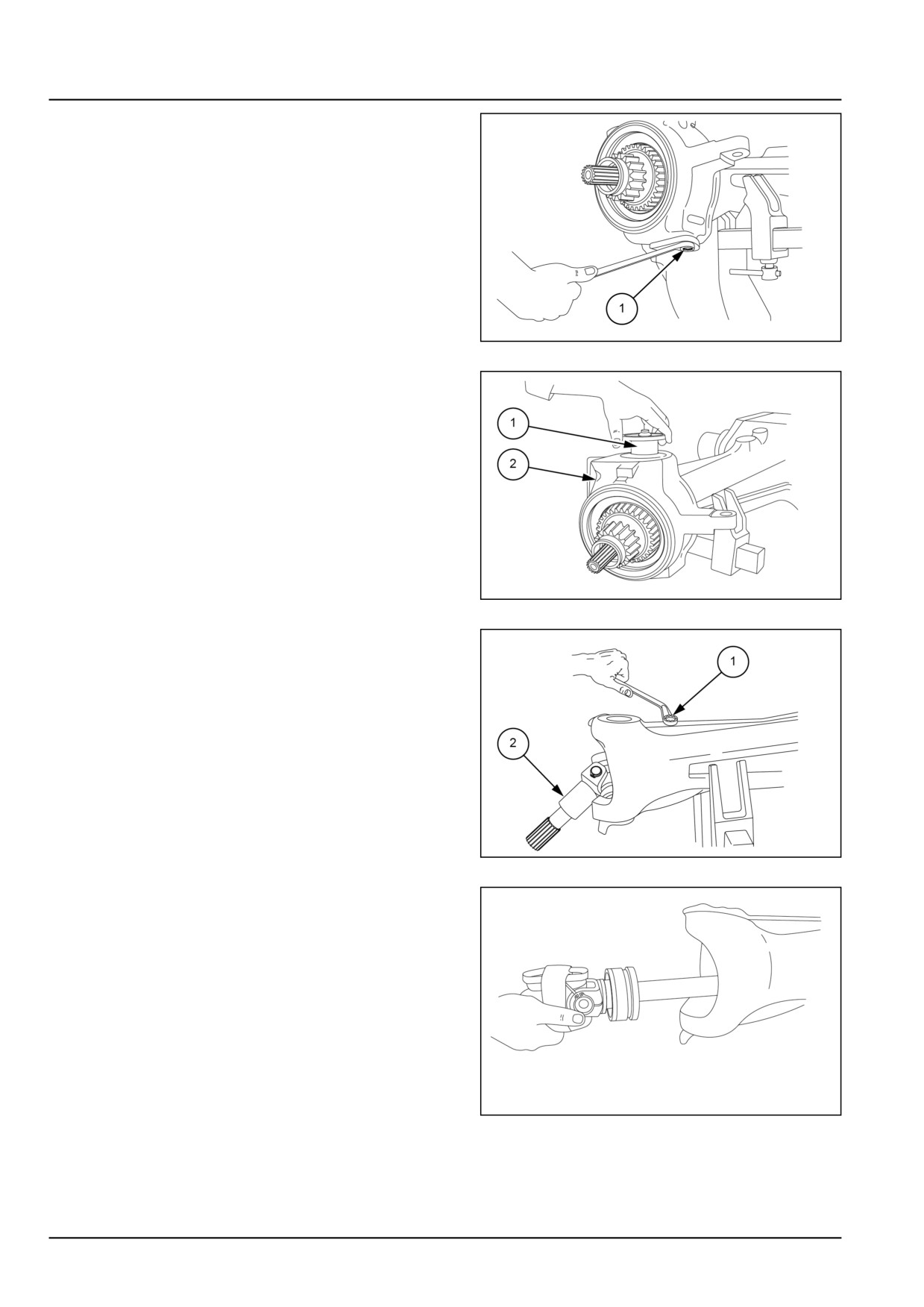 1

1

2

1

2