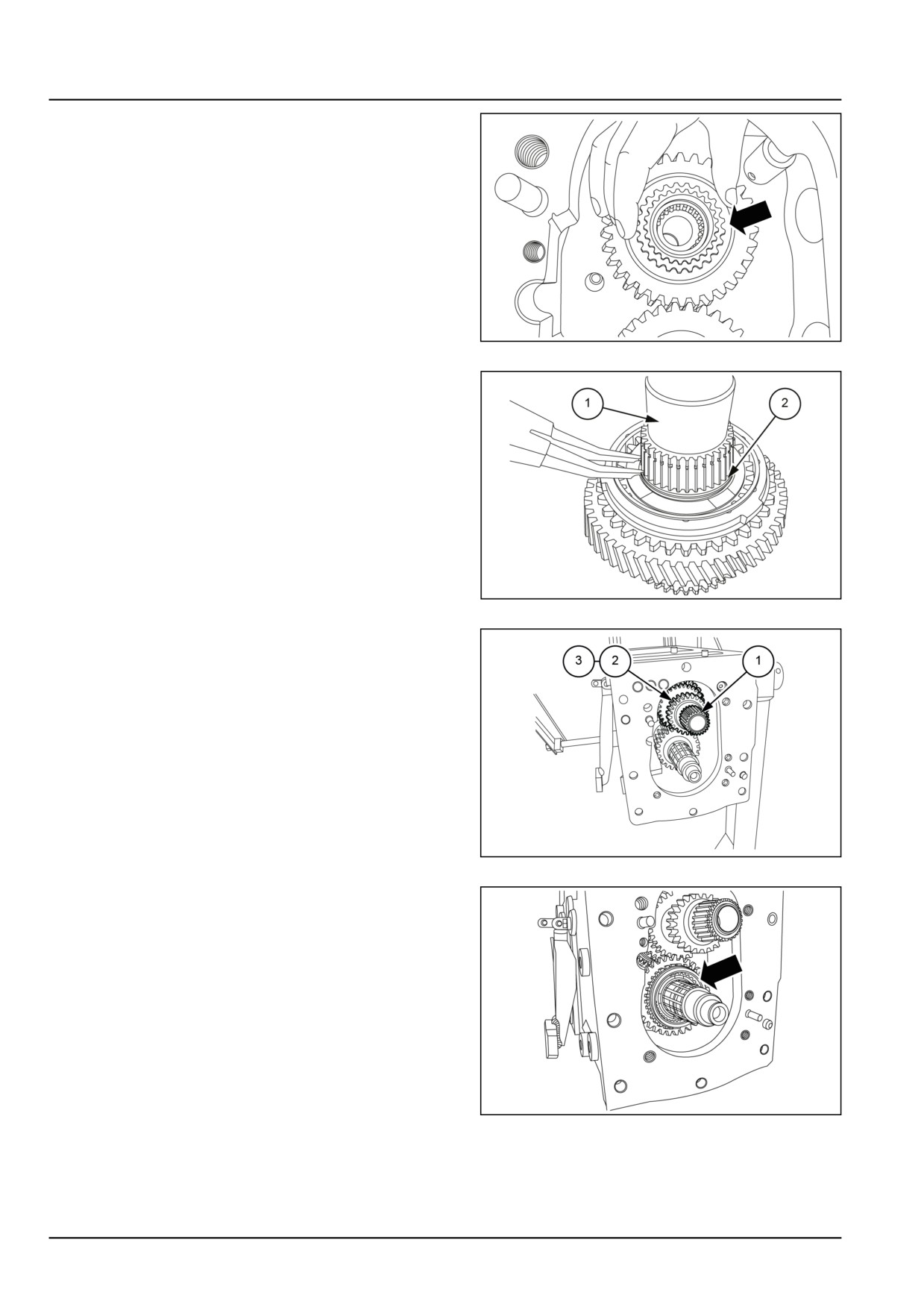 1
2

3
2
1