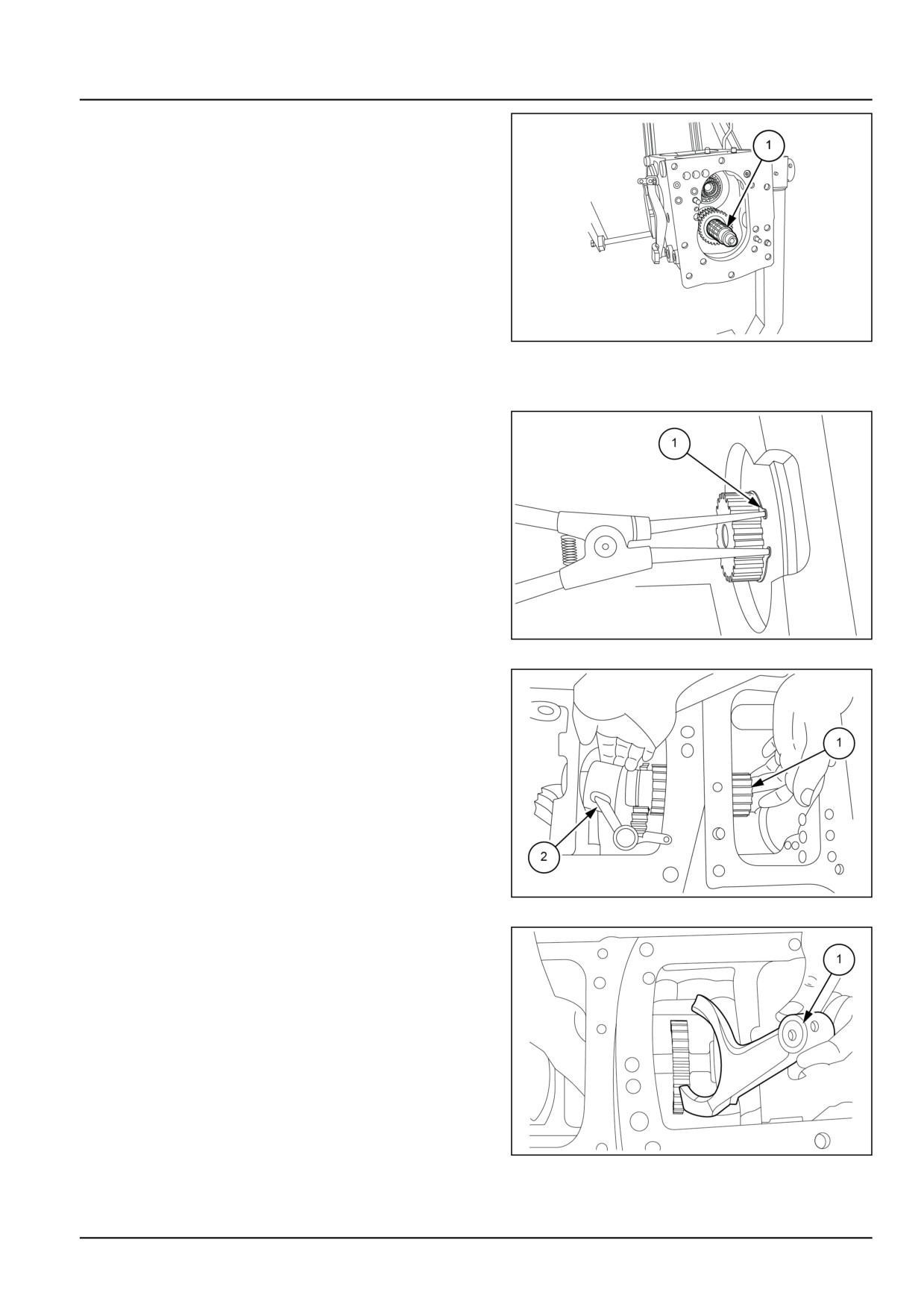 1

1

1

2

1