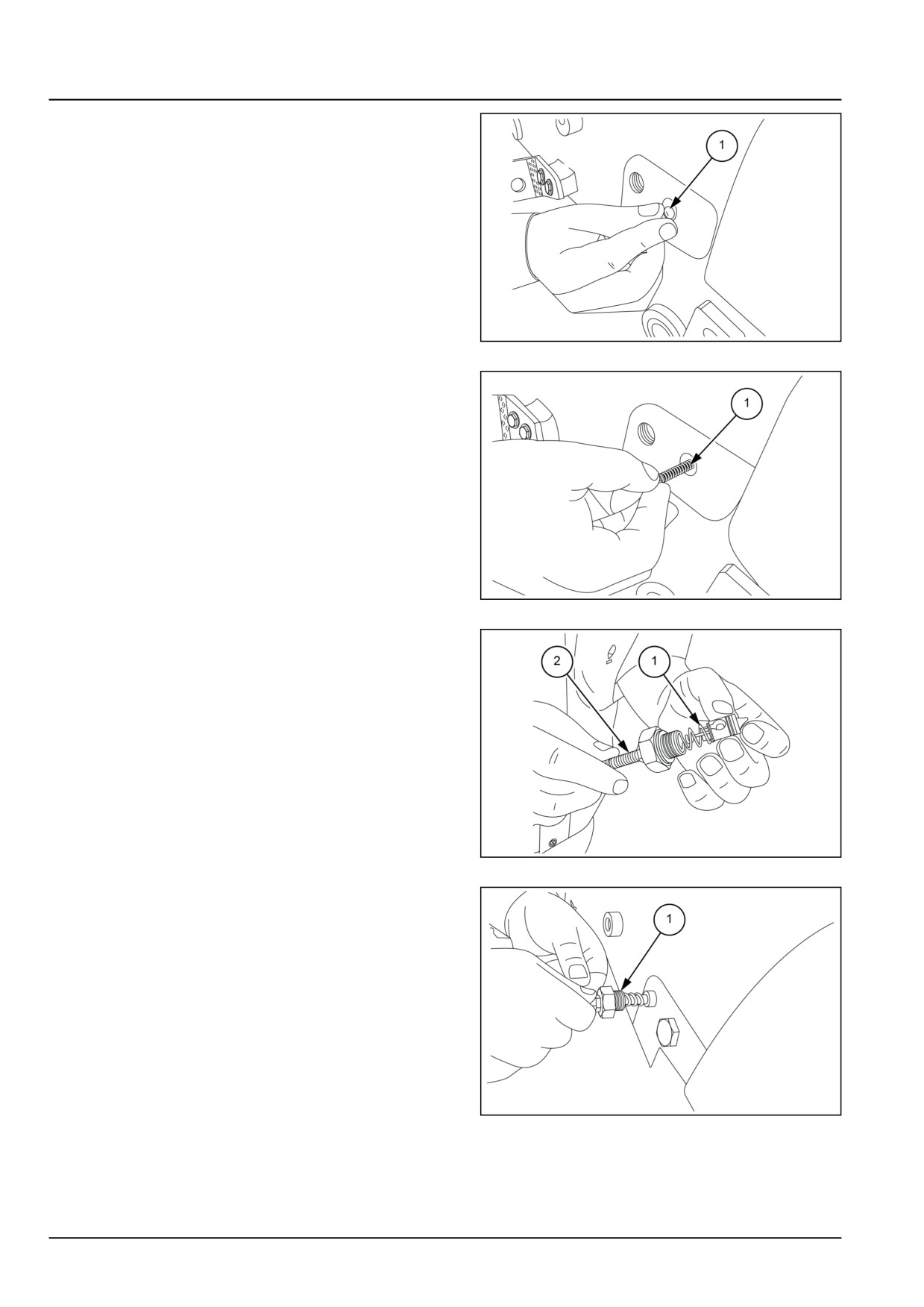 1

1

2

1

1