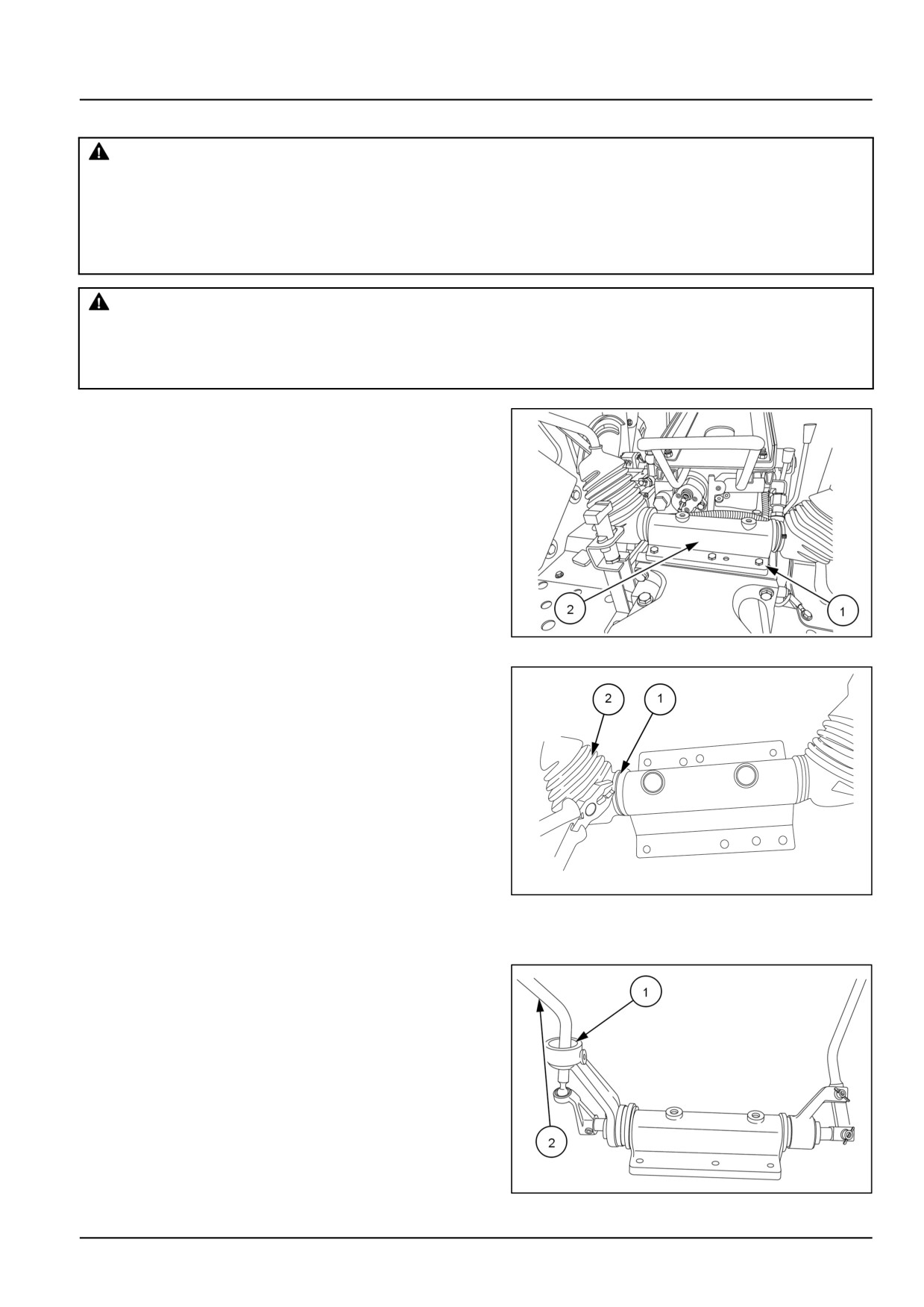 2

1

2

1

1

2