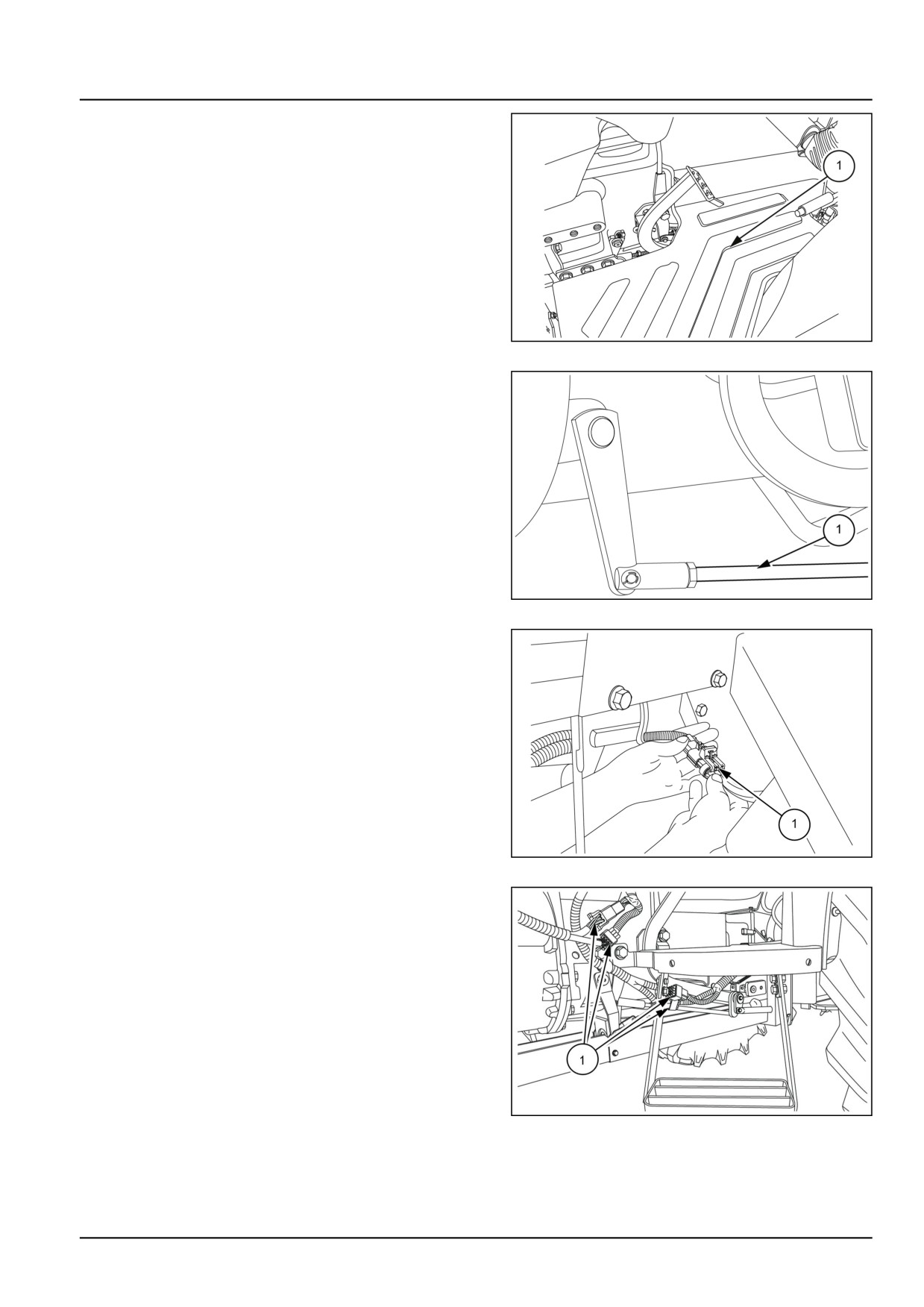 1

1

1

1