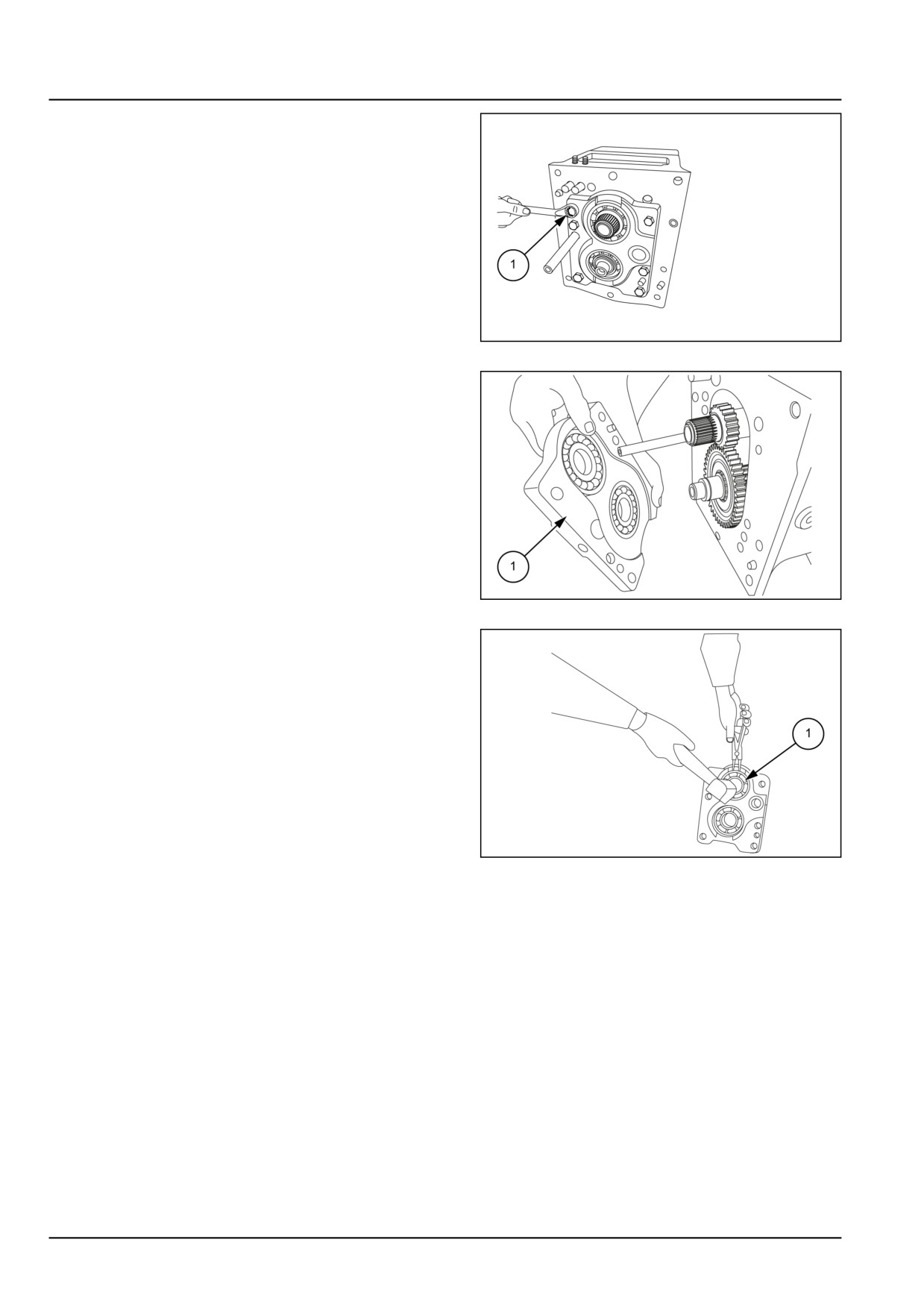 1

1

1