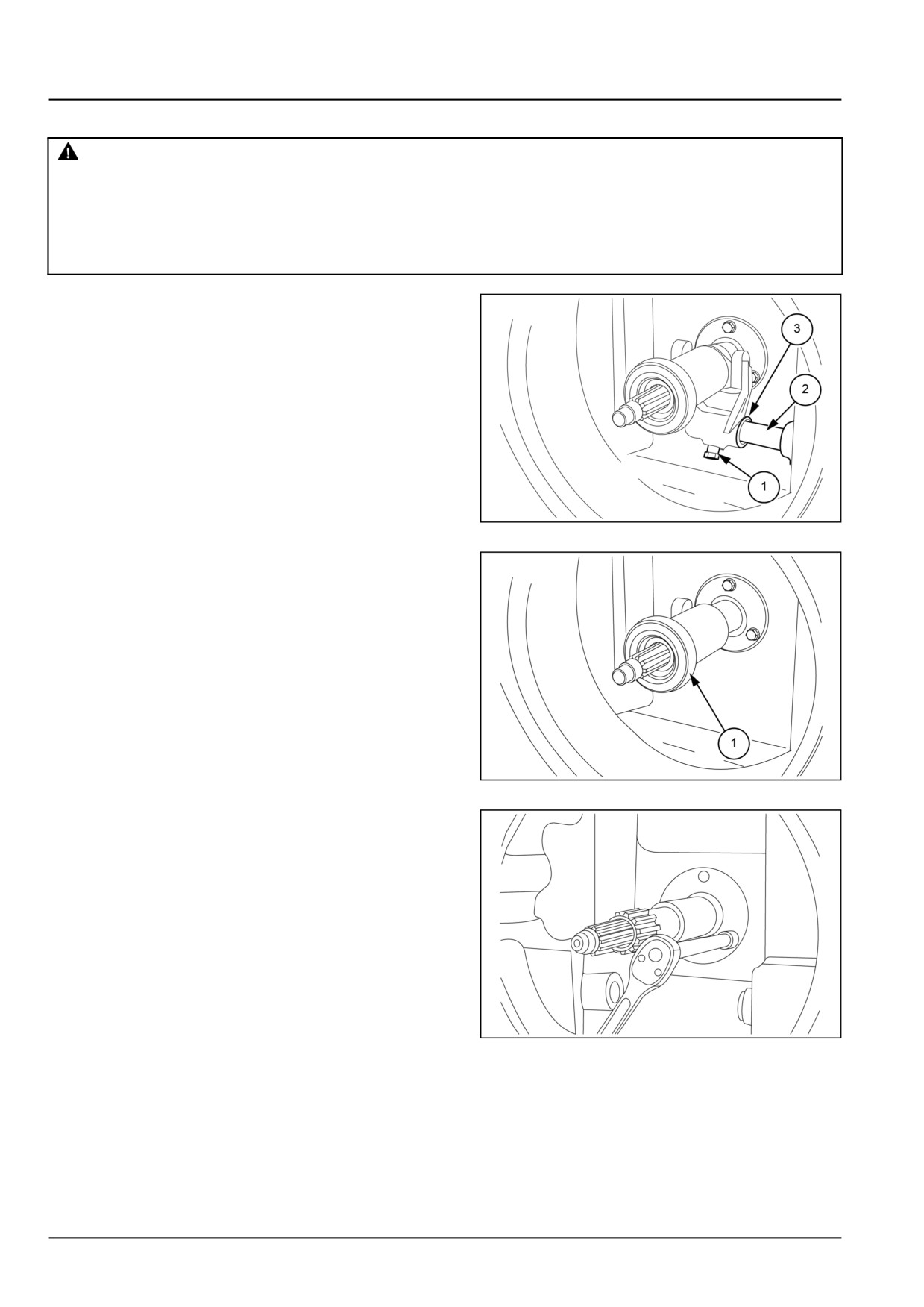 3

2

1

1