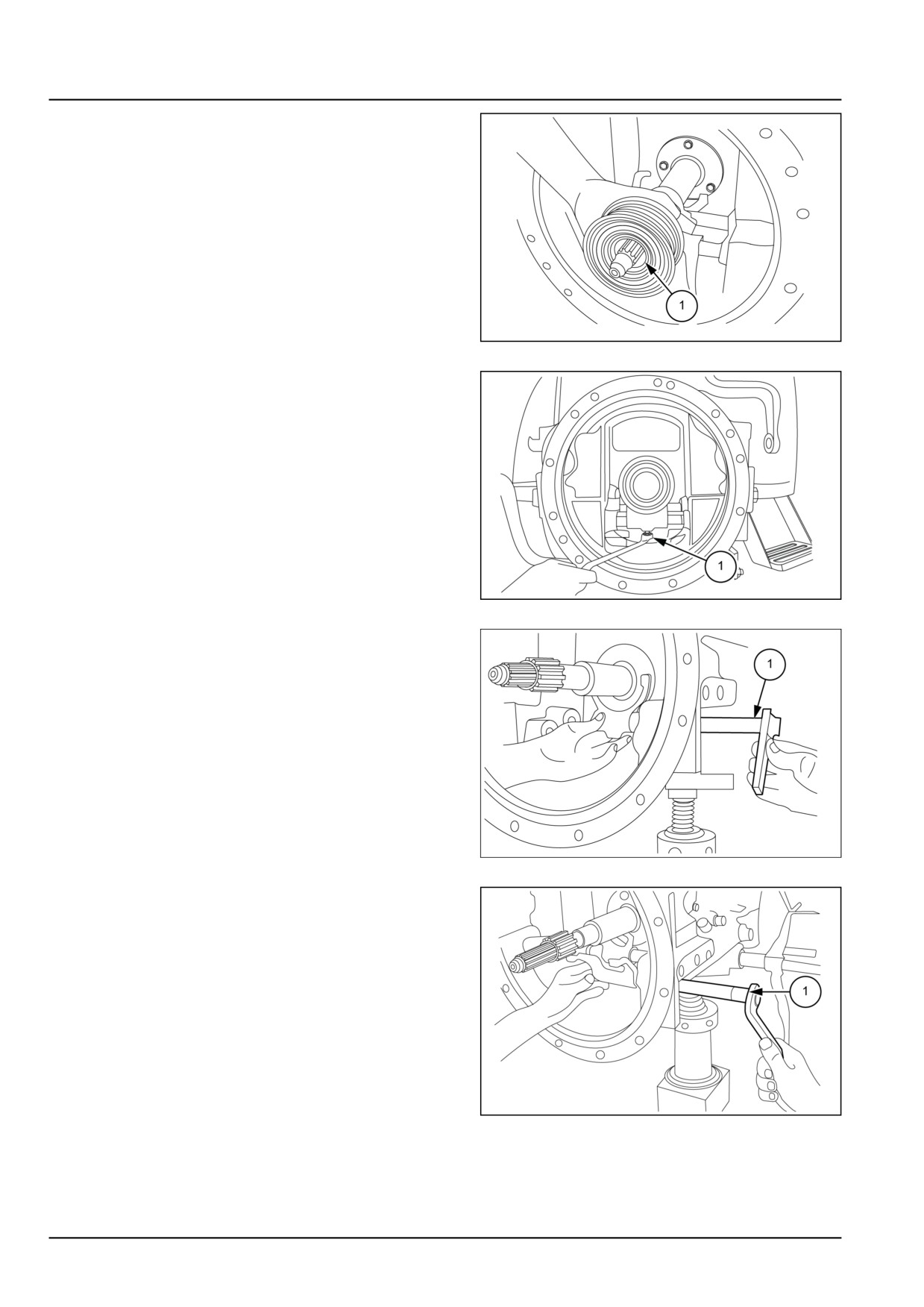 1

1

1

1