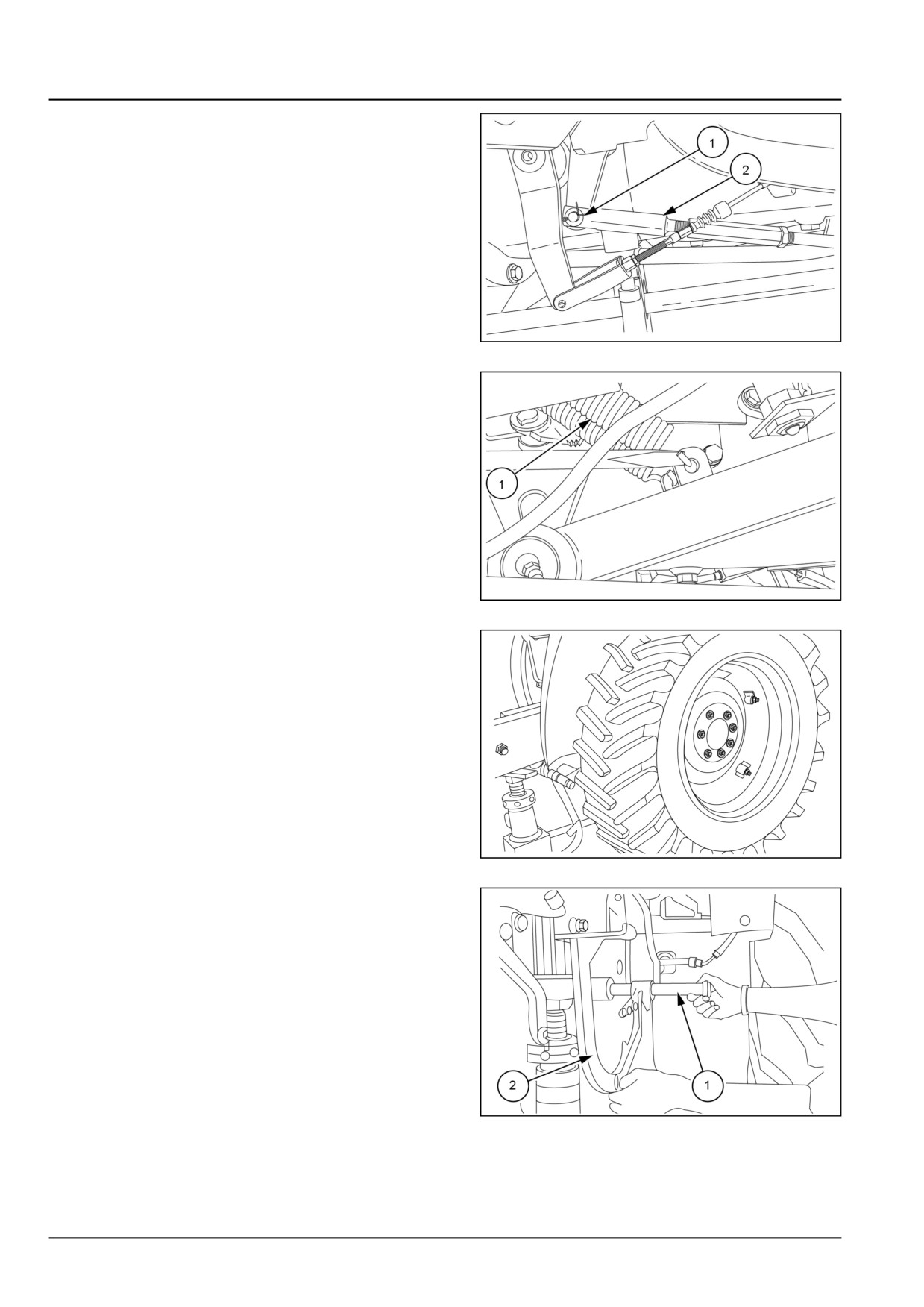 1
2

1

2
1