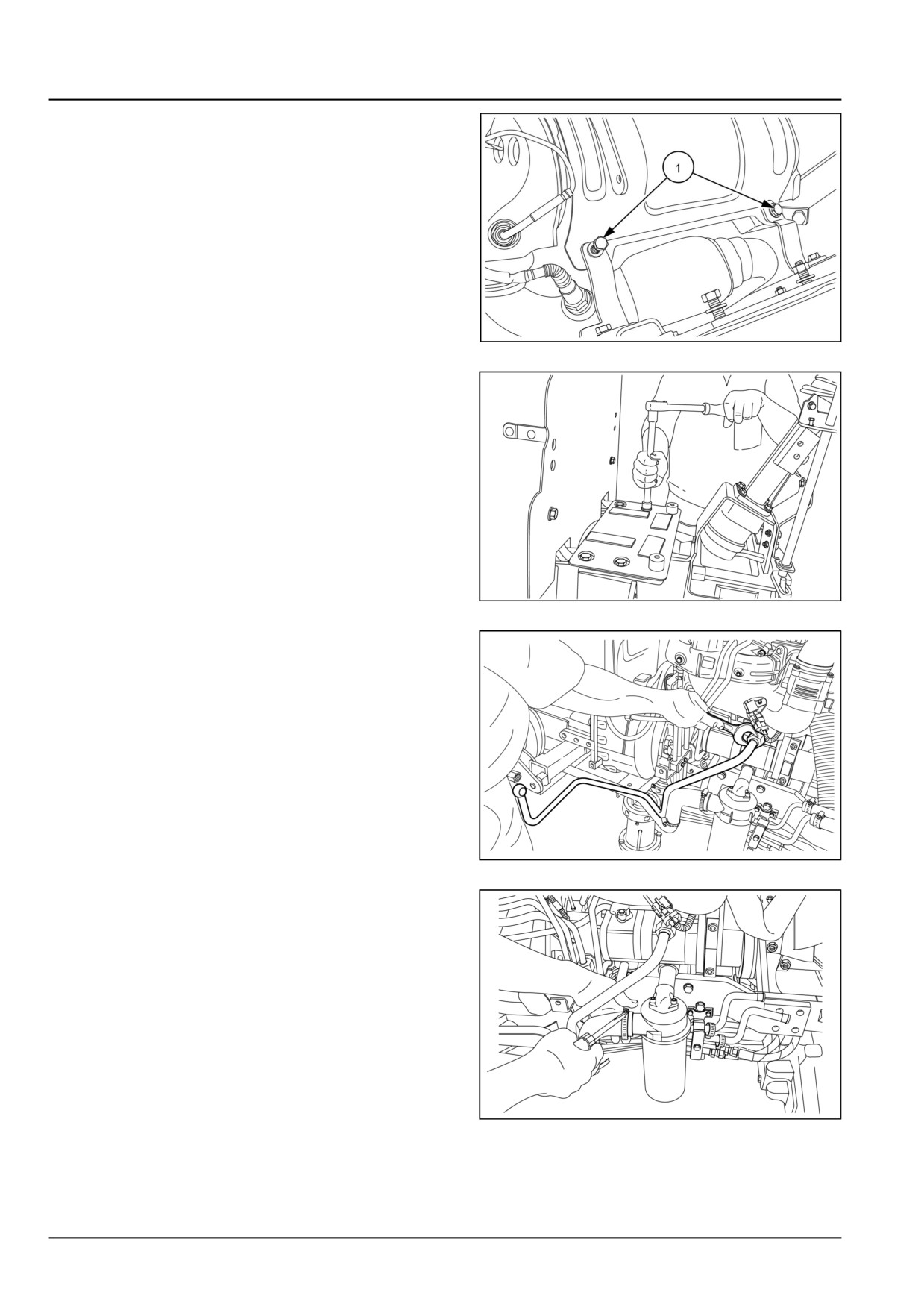 1