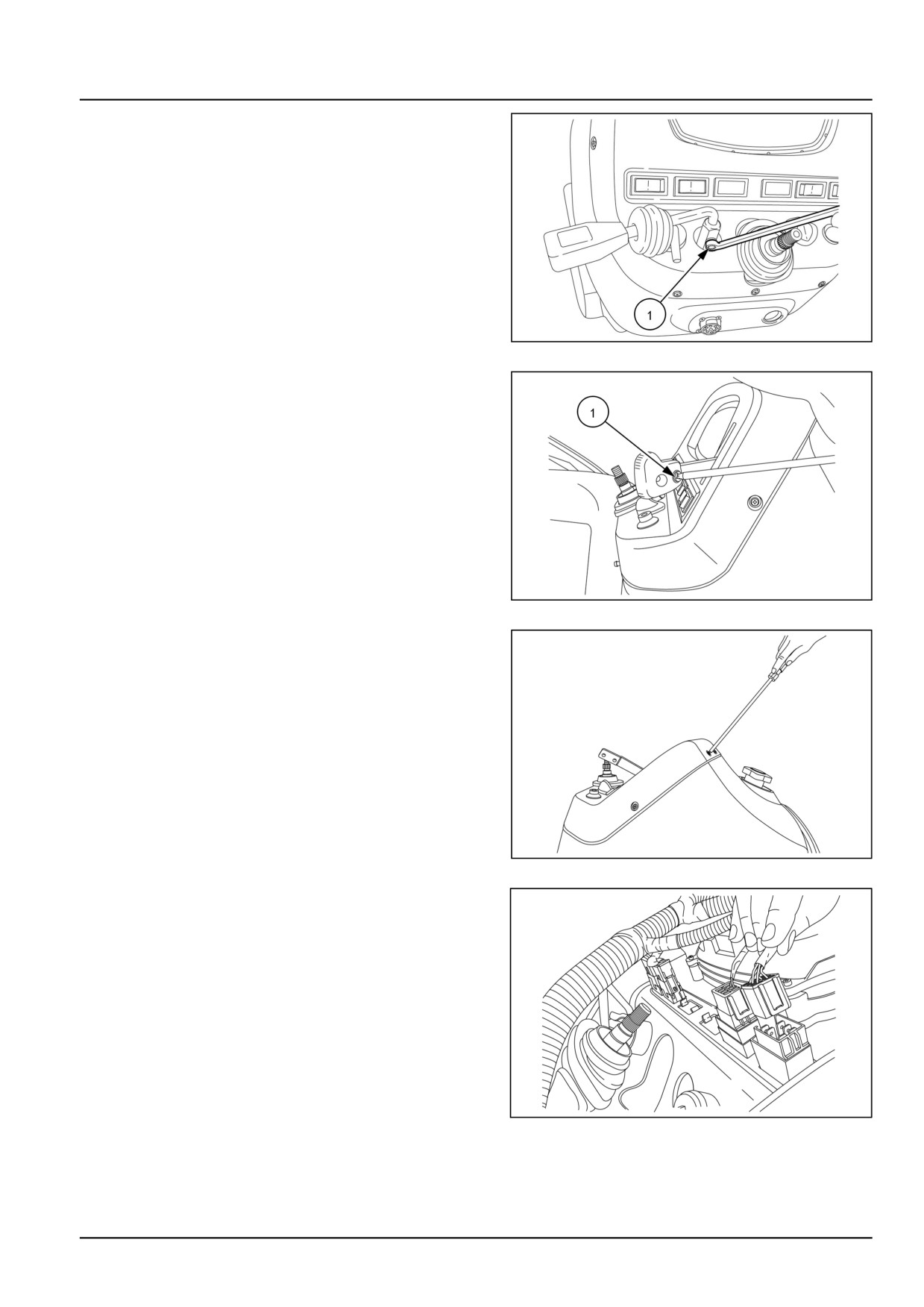 1

1