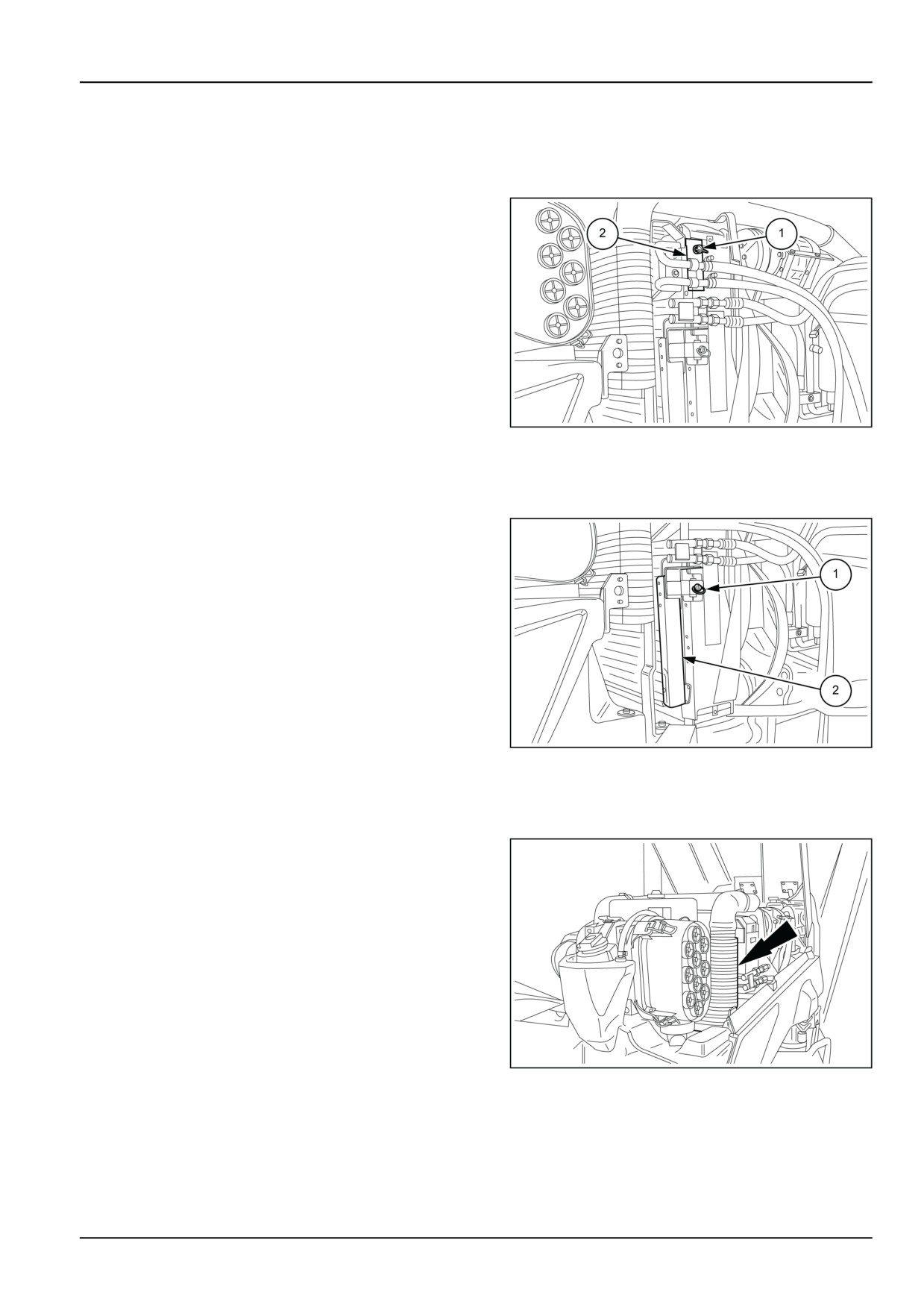 2

1

1

2