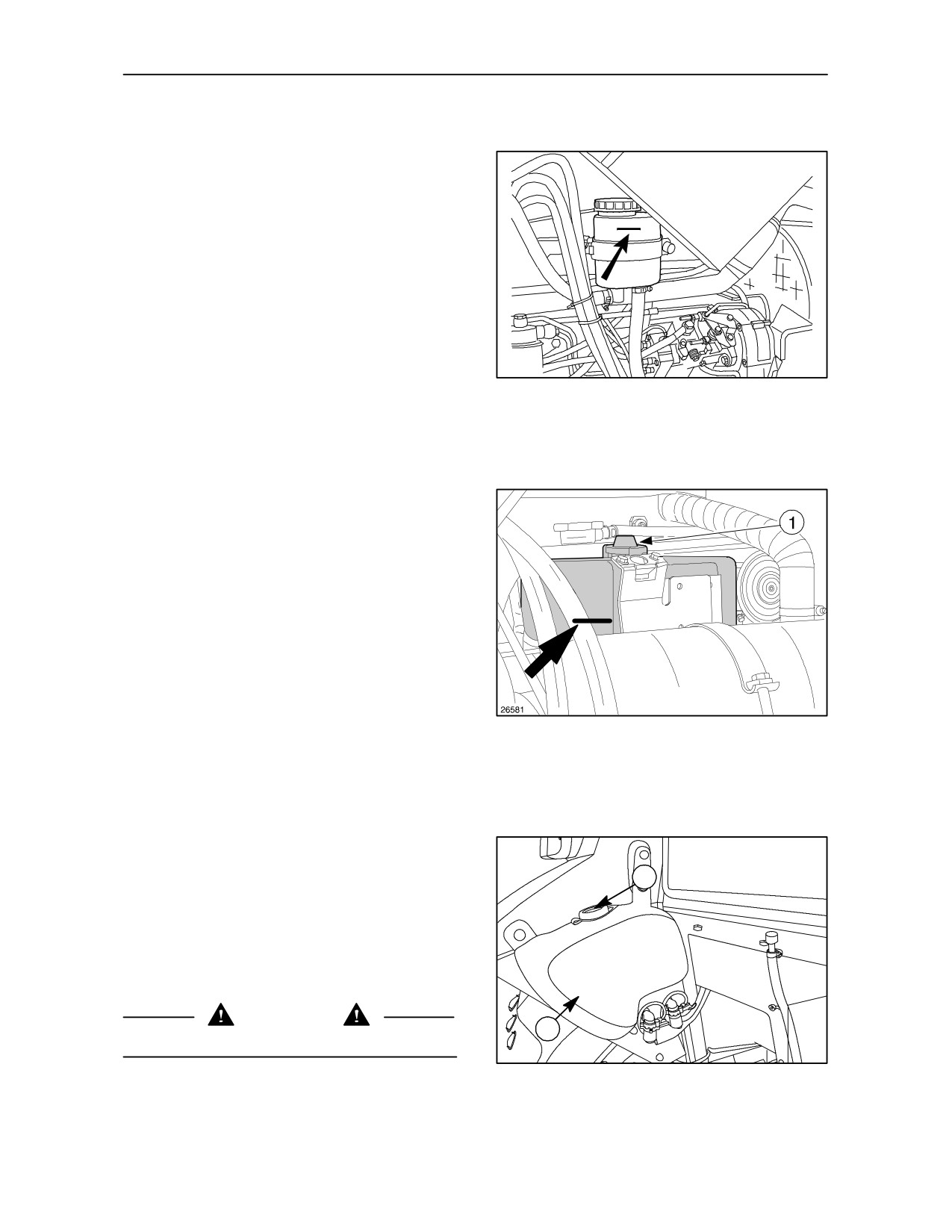 1

26581