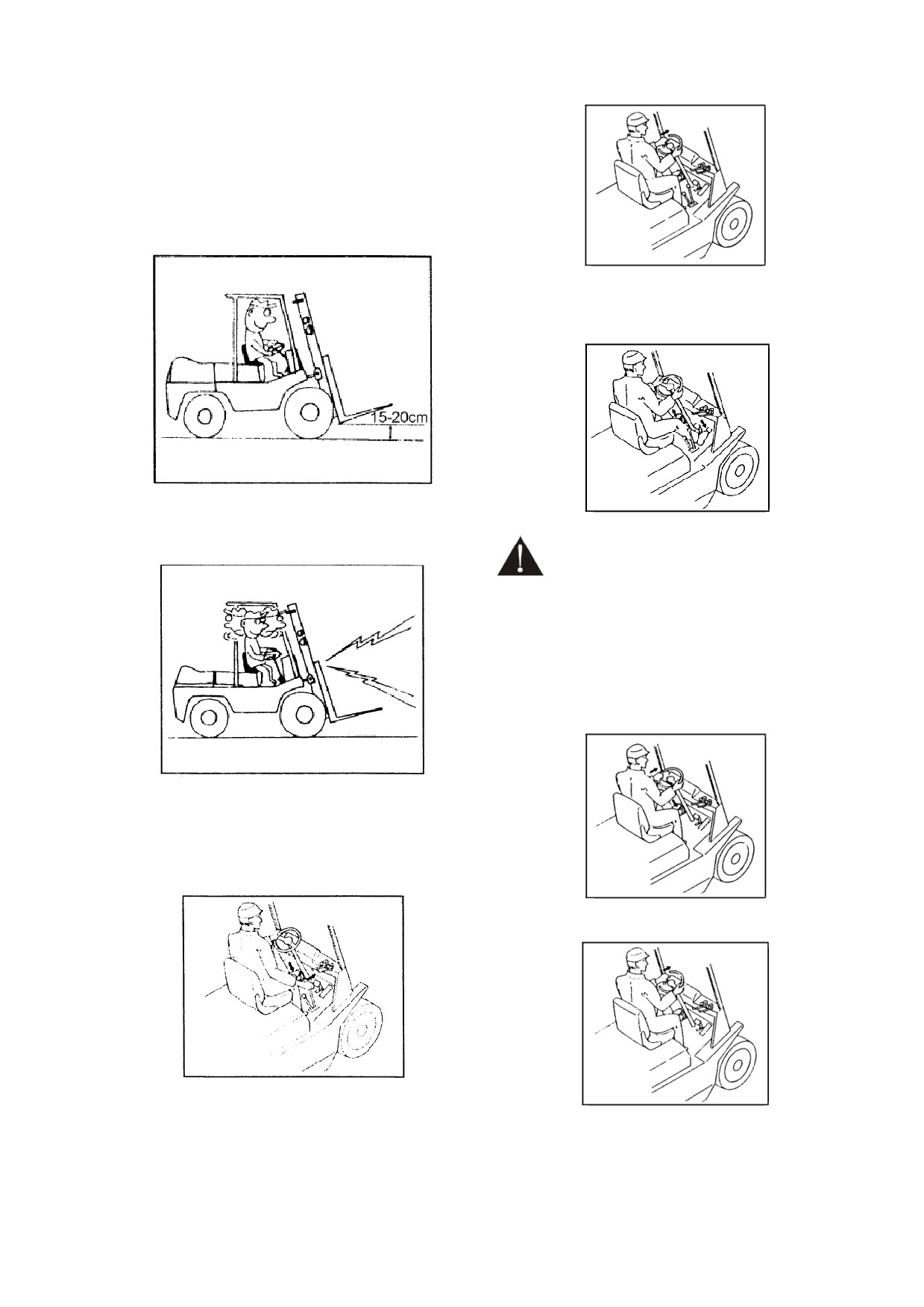 15-20cm