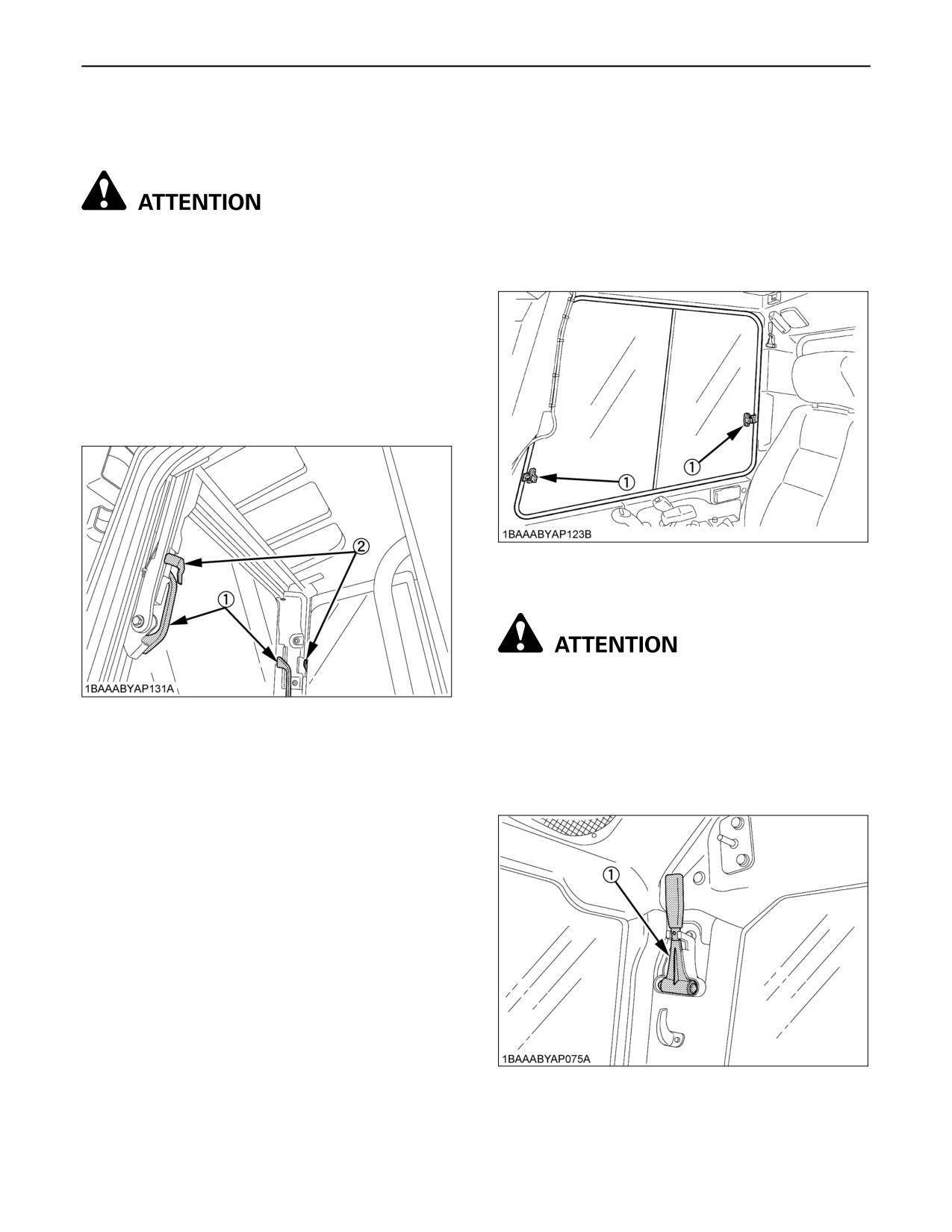 ATTENTION

②

①

1BAAABYAP131A

①

①

1BAAABYAP123B

ATTENTION

①

1BAAABYAP075A