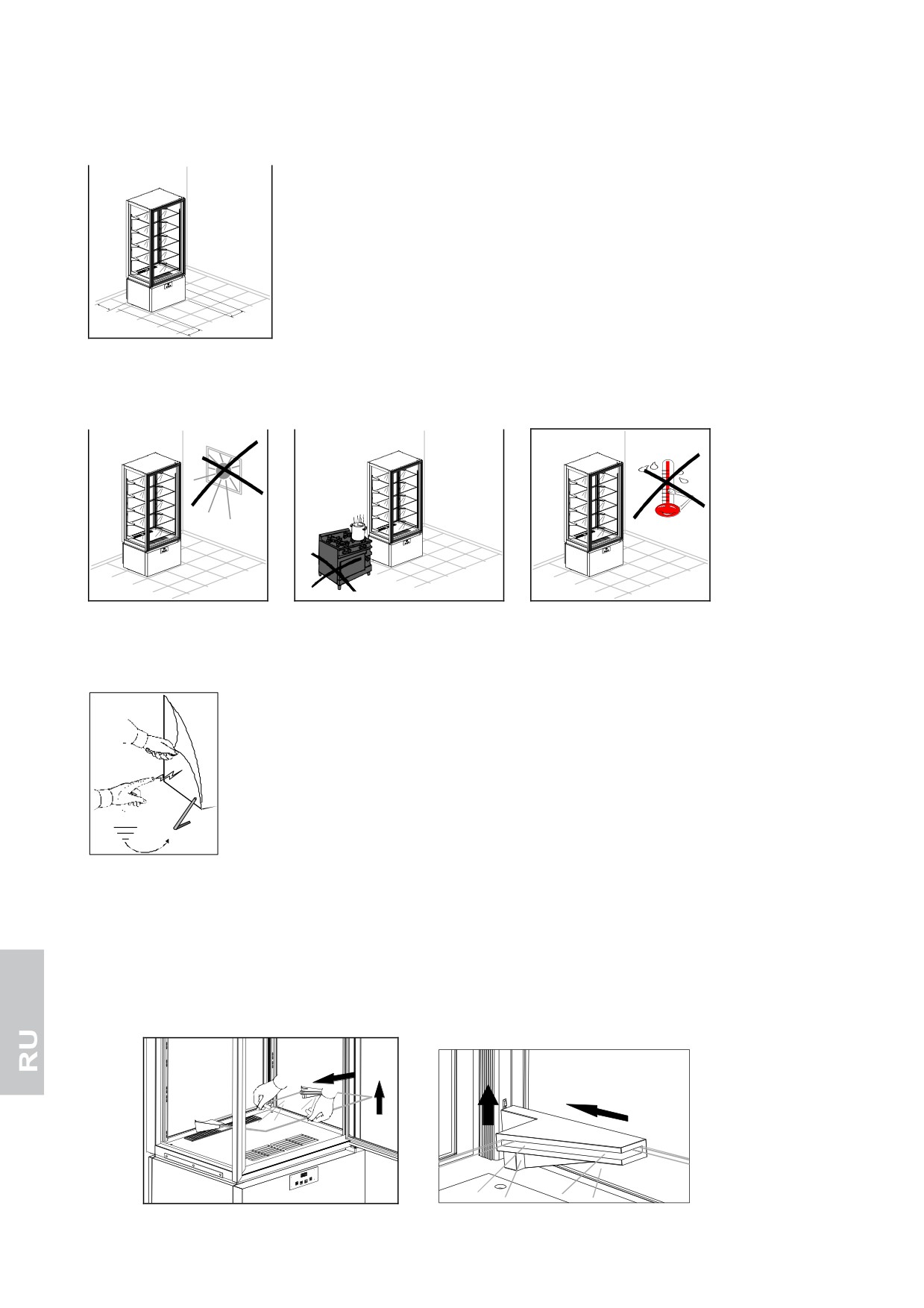 RU