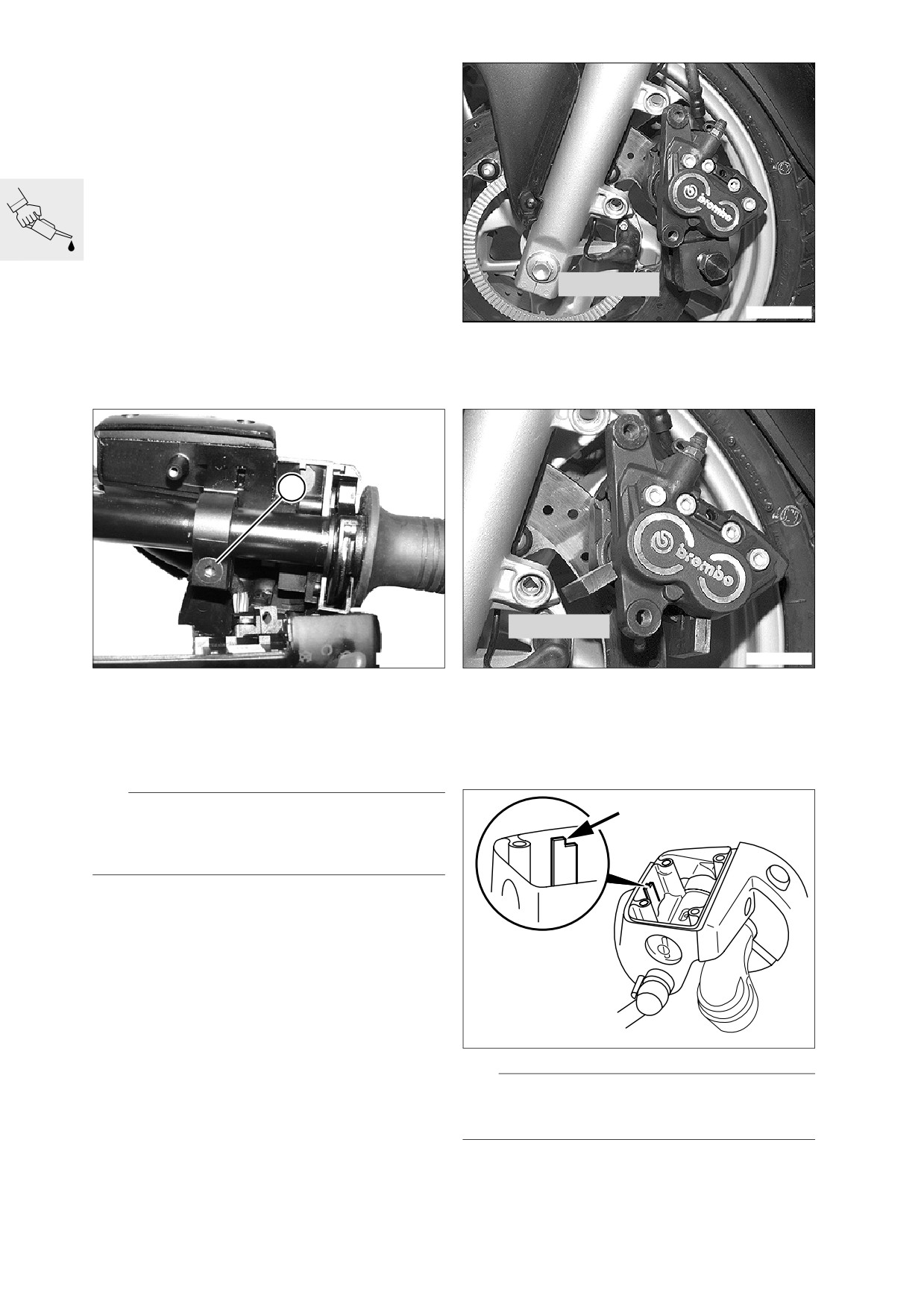 brembo

brembo