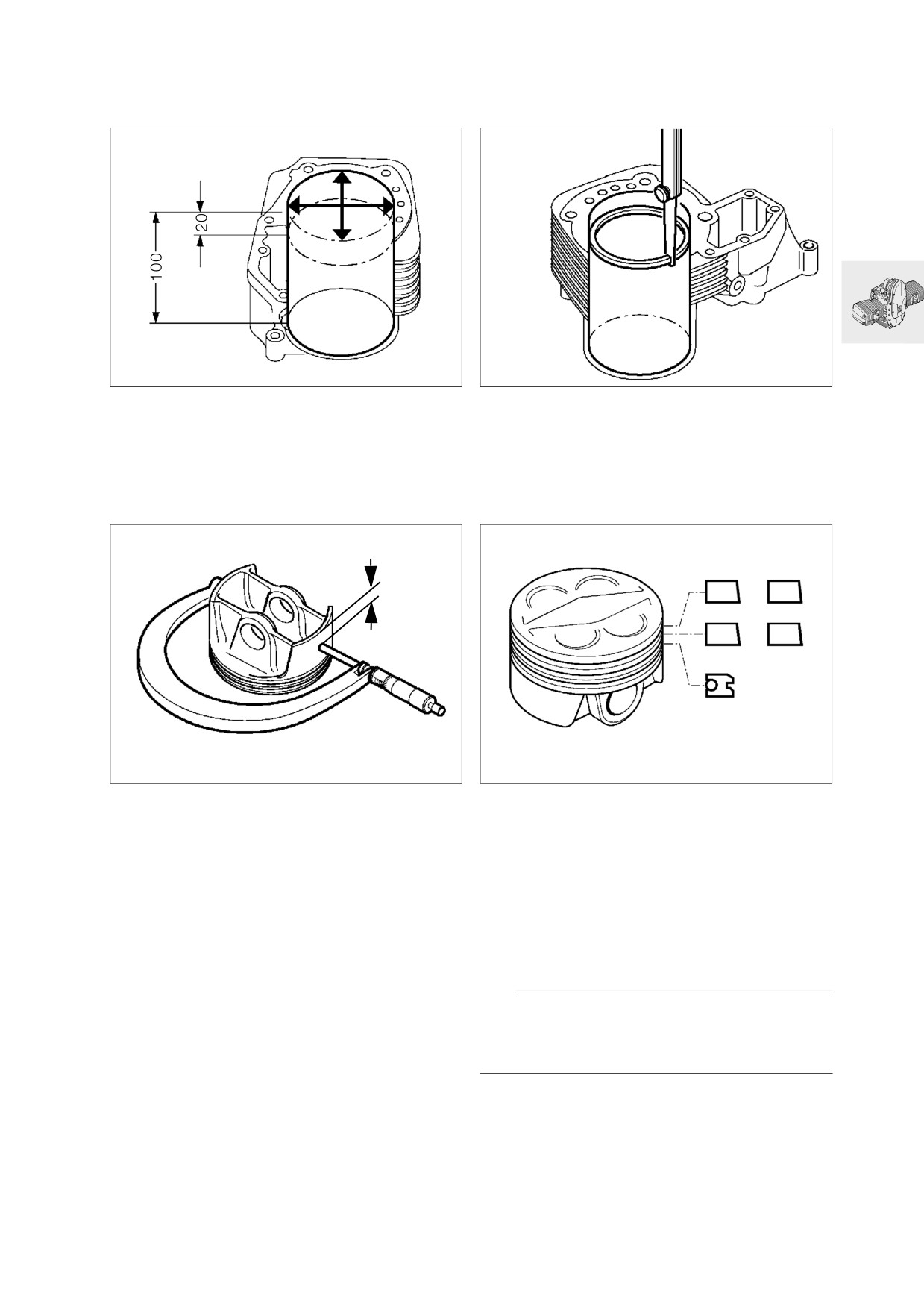 20

100