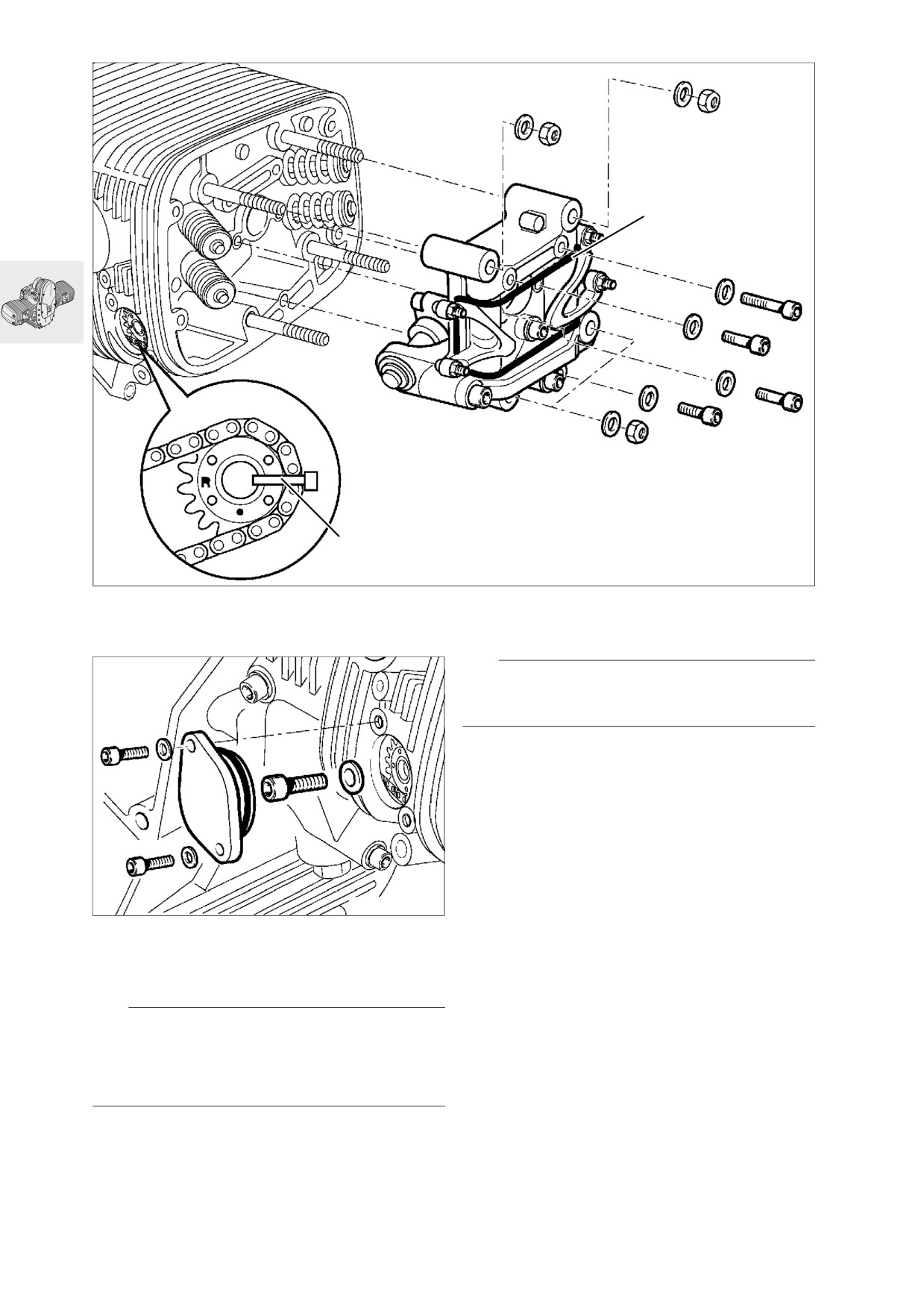 R