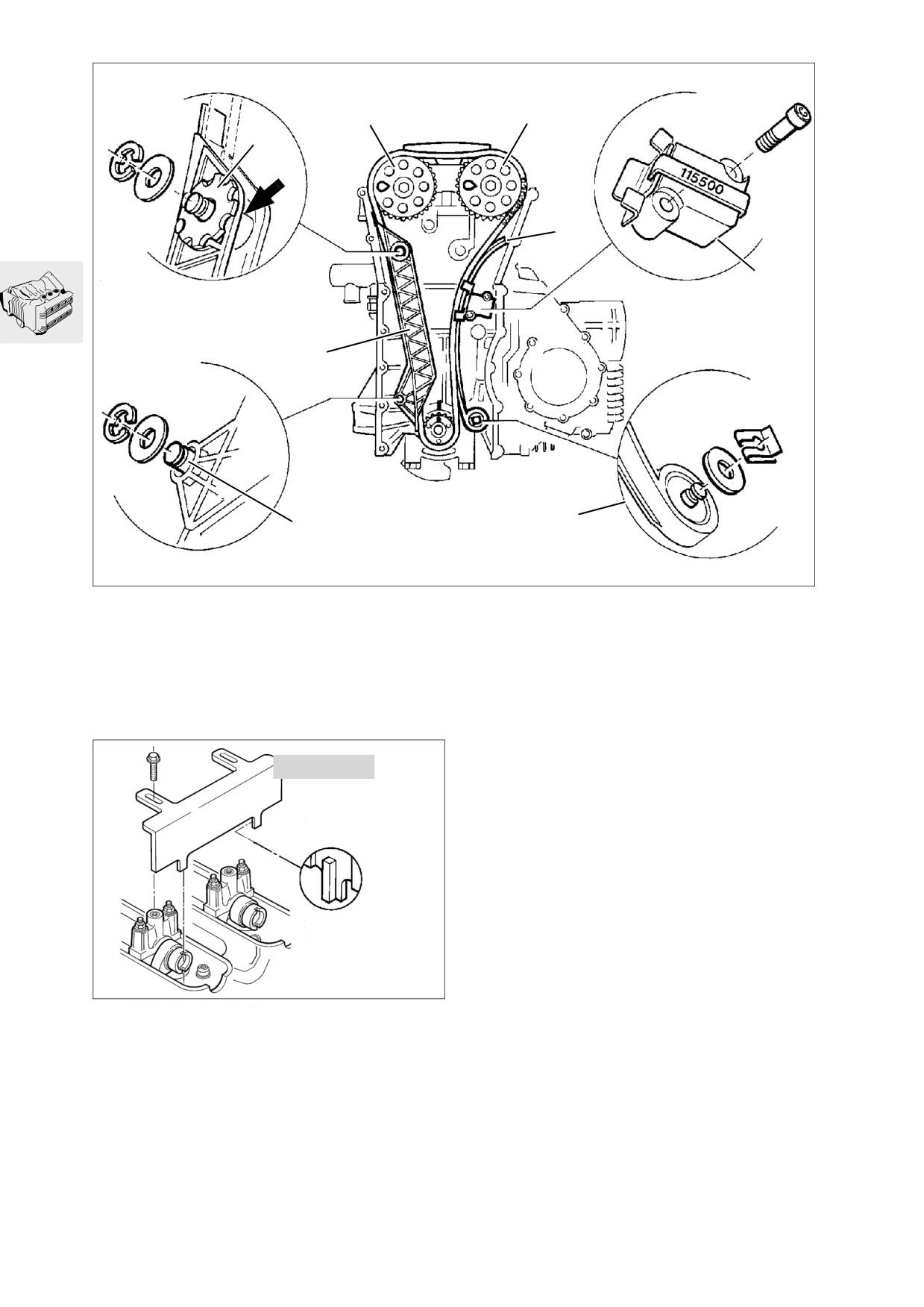 115500