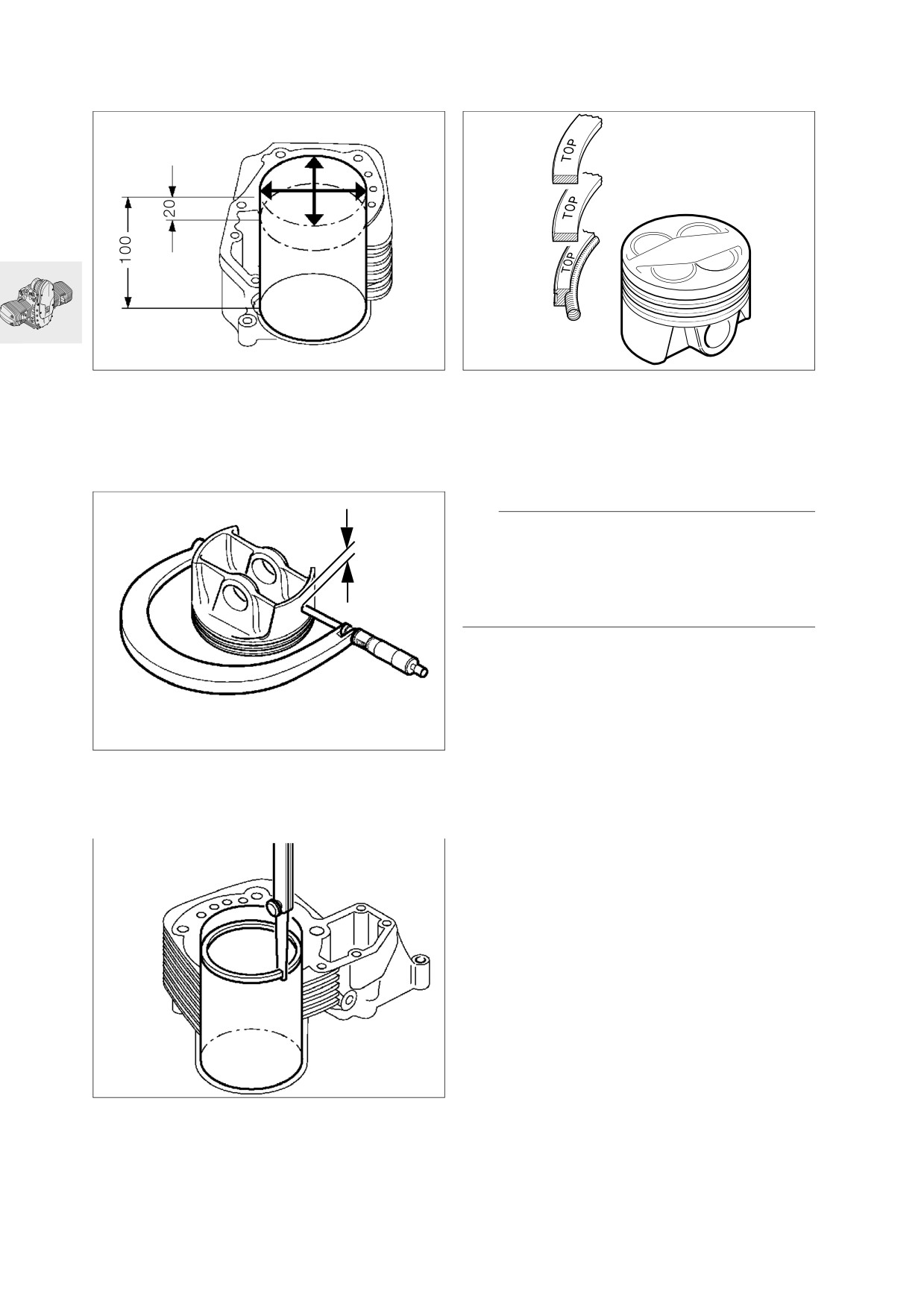 20
100

TOP
TOP
TOP